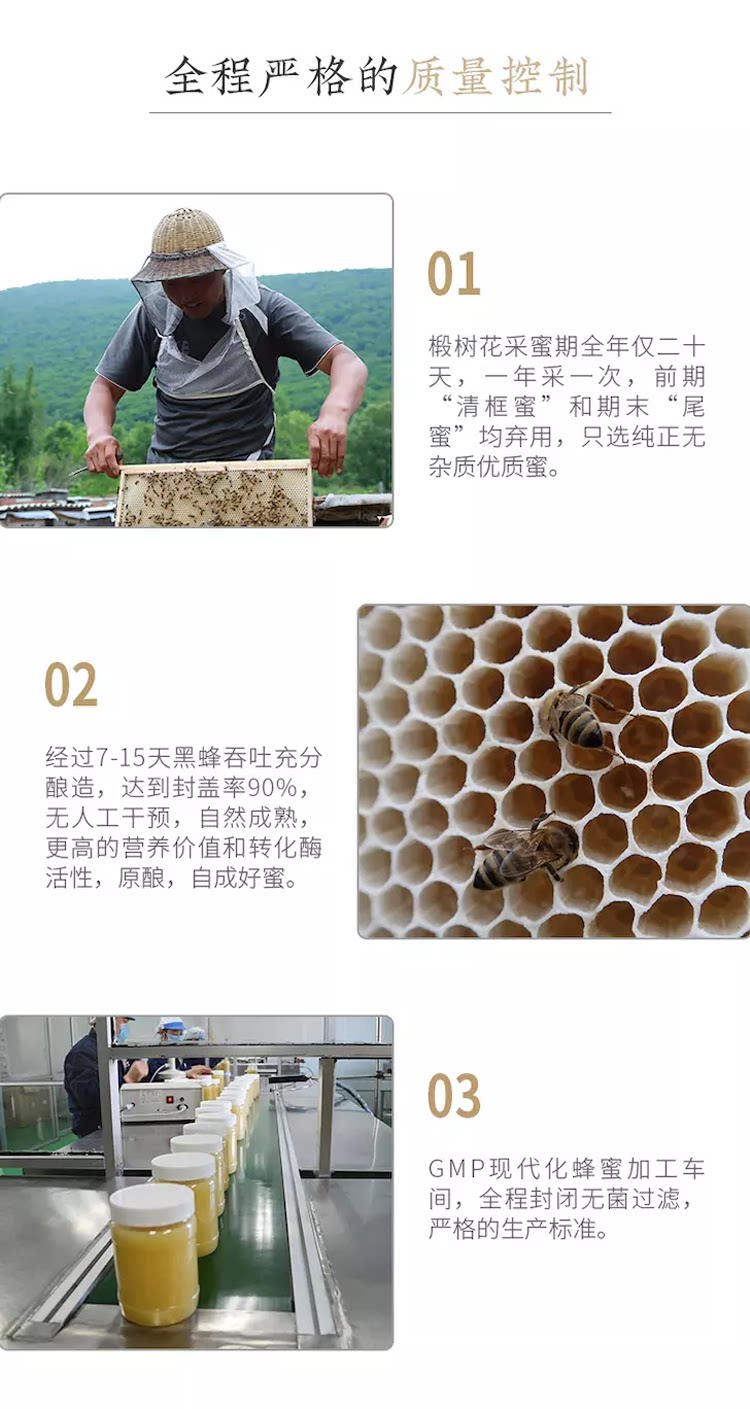 全程严格的质量控制

01

椴树花采蜜期全年仅二十天，一年采一次，前期“清框蜜”和期末“尾蜜”均弃用，只选纯正无杂质优质蜜。

02

经过7-15天黑蜂吞吐充分酿造，达到封盖率90%，无人工干预，自然成熟，更高的营养价值和转化酶活性，原酿，自成好蜜。

03

GMP现代化蜂蜜加工车间，全程封闭无菌过滤，严格的生产标准。