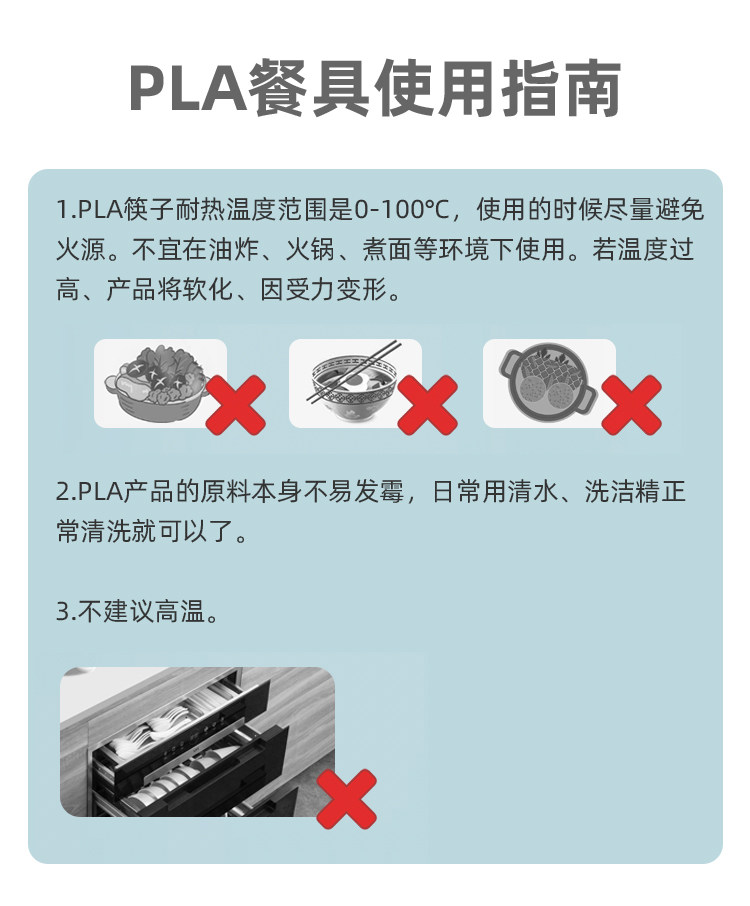 PLA餐具使用指南

1.PLA筷子耐热温度范围是0-100℃，使用的时候尽量避免火源。不宜在油炸、火锅、煮面等环境下使用。若温度过高、产品将软化、因受力变形。

2.PLA产品的原料本身不易发霉，日常用清水、洗洁精正常清洗就可以了。

3.不建议高温。