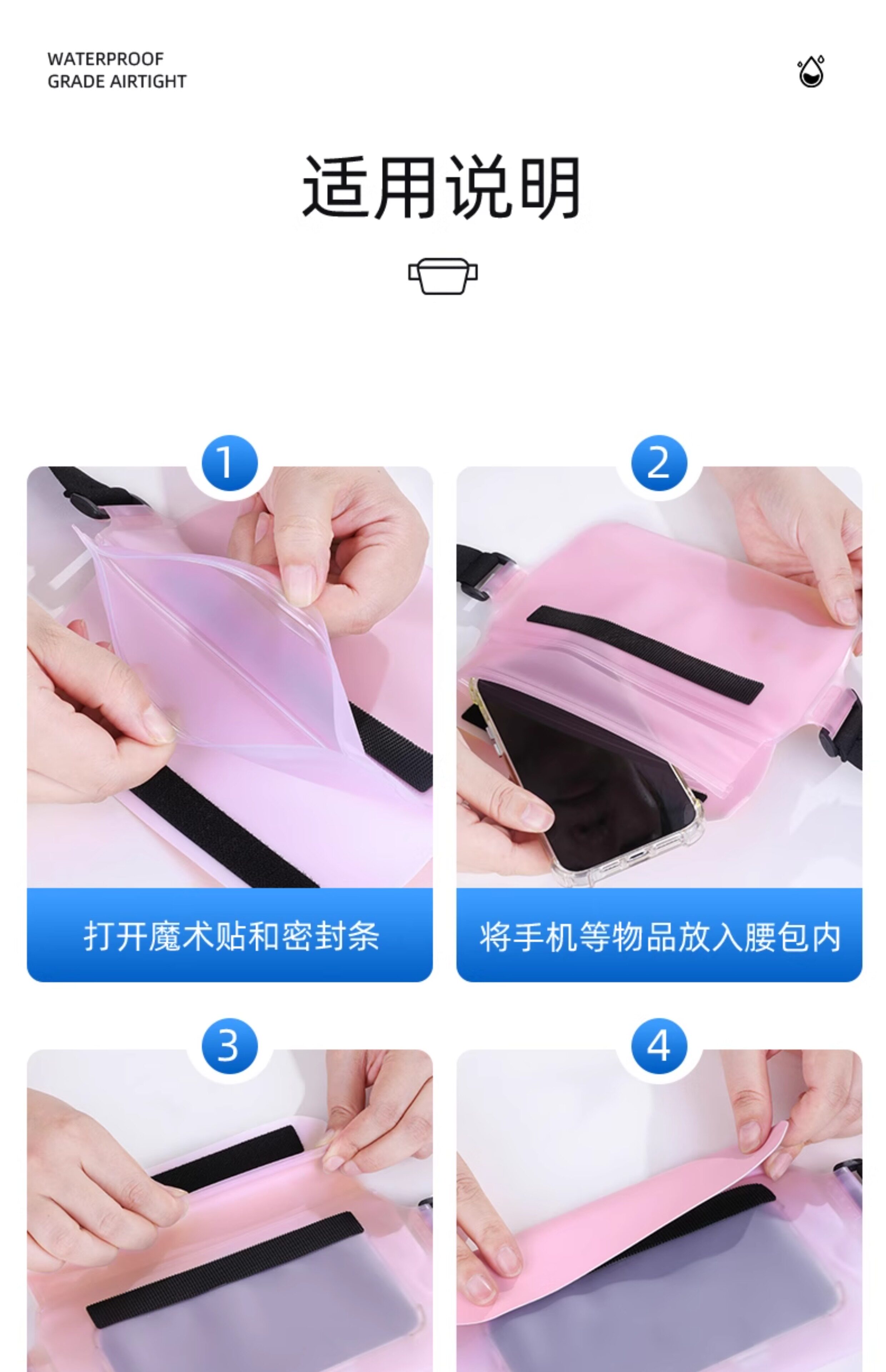 WATERPROOF
GRADE AIRTIGHT

适用说明

1

打开魔术贴和密封条

2

将手机等物品放入腰包内

3

4