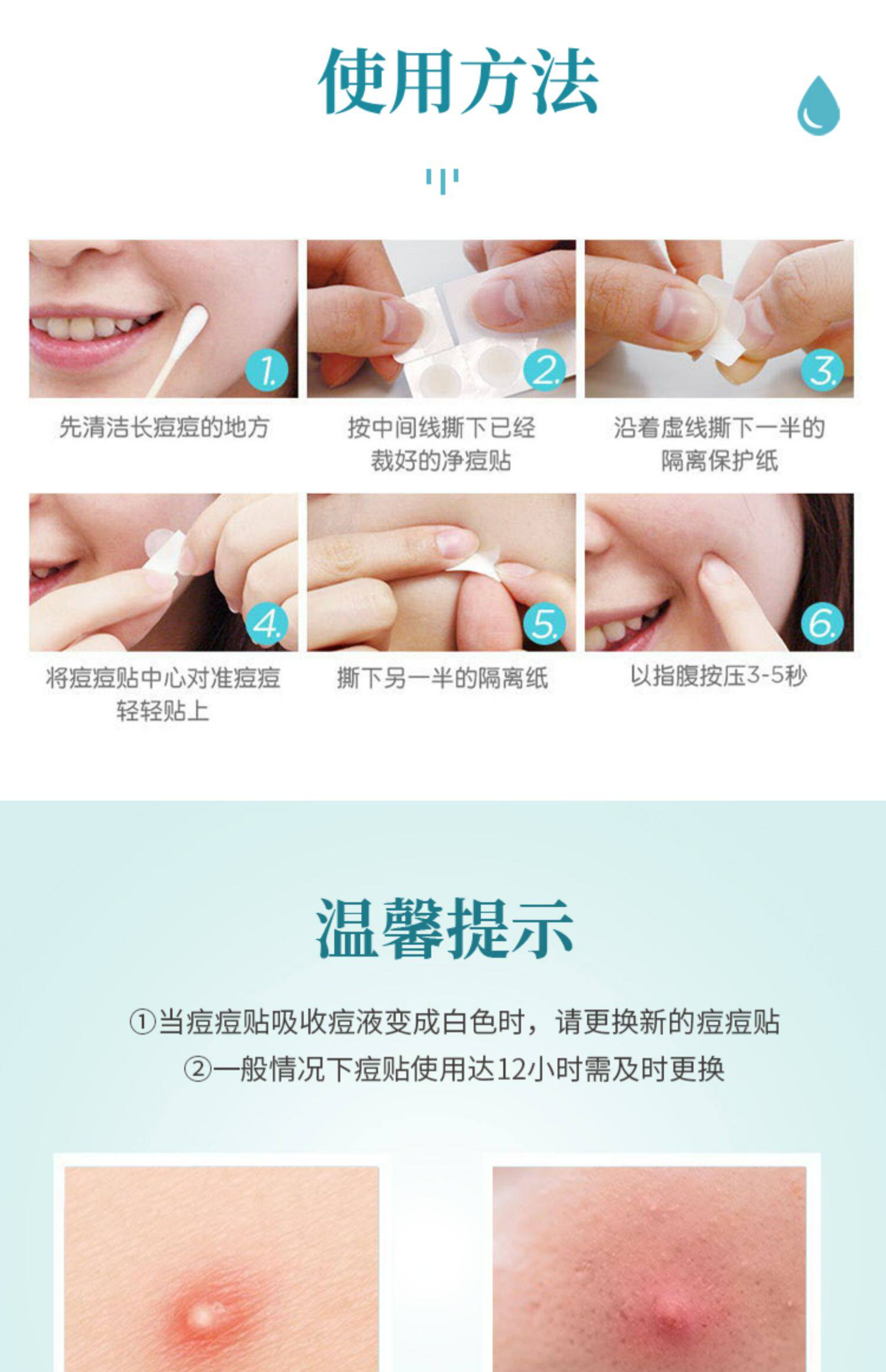 使用方法

1.
先清洁长痘痘的地方

2.
按中间线撕下已经裁好的净痘贴

3.
沿着虚线撕下一半的隔离保护纸

4.
将痘痘贴中心对准痘痘轻轻贴上

5.
撕下另一半的隔离纸

6.
以指腹按压3-5秒

温馨提示

①当痘痘贴吸收痘液变成白色时，请更换新的痘痘贴
②一般情况下痘贴使用达12小时需及时更换