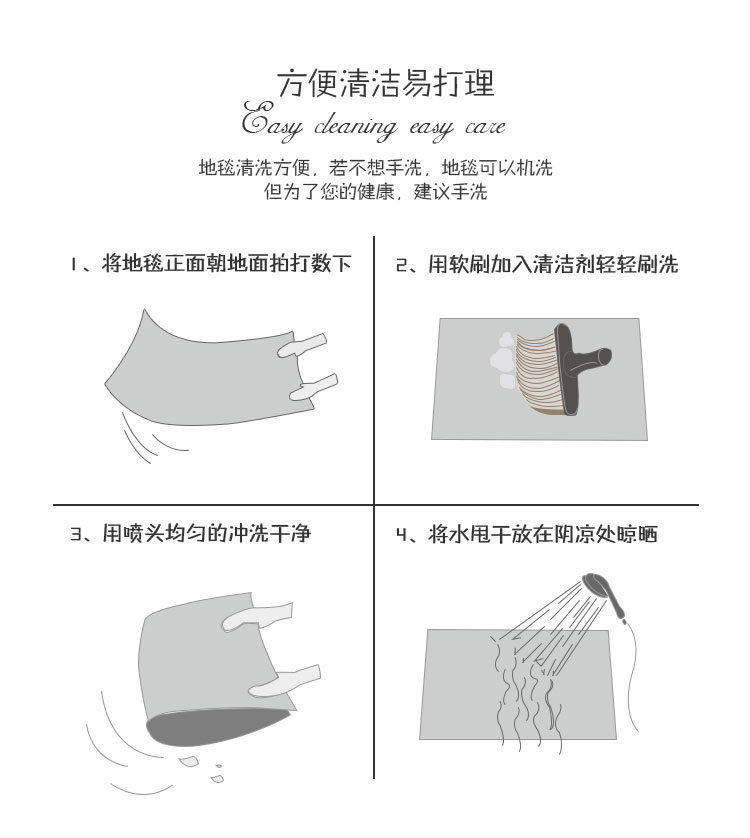 方便清洁易打理
Easy cleaning easy care
地毯清洗方便，若不想手洗，地毯可以机洗
但为了您的健康，建议手洗

1、将地毯正面朝地面拍打数下

2、用软刷加入清洁剂轻轻刷洗

3、用喷头均匀的冲洗干净

4、将水甩干放在阴凉处晾晒