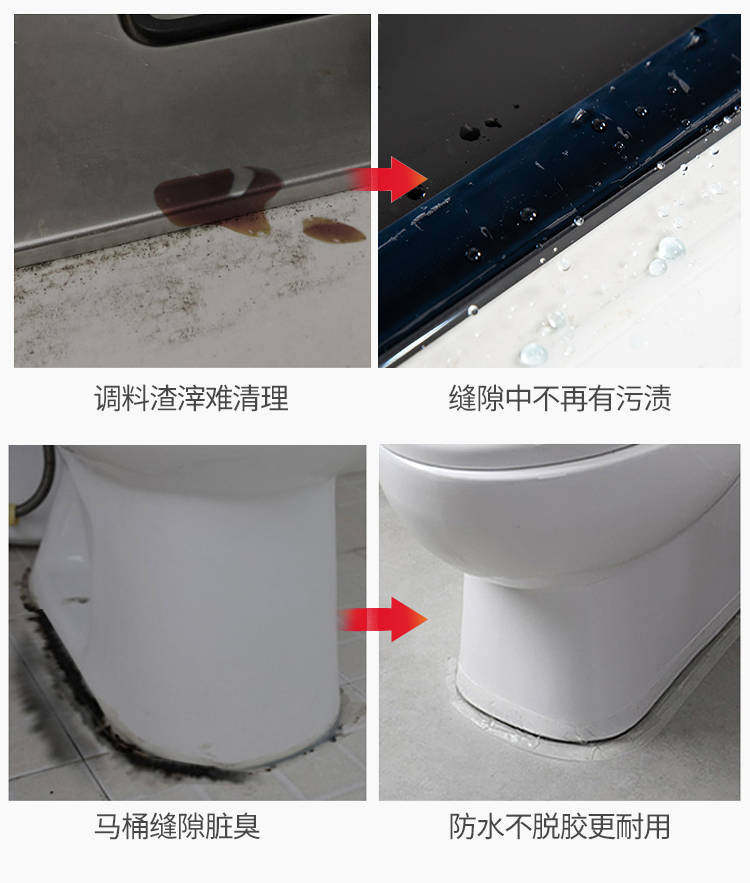 调料渣滓难清理

缝隙中不再有污渍

马桶缝隙脏臭

防水不脱胶更耐用