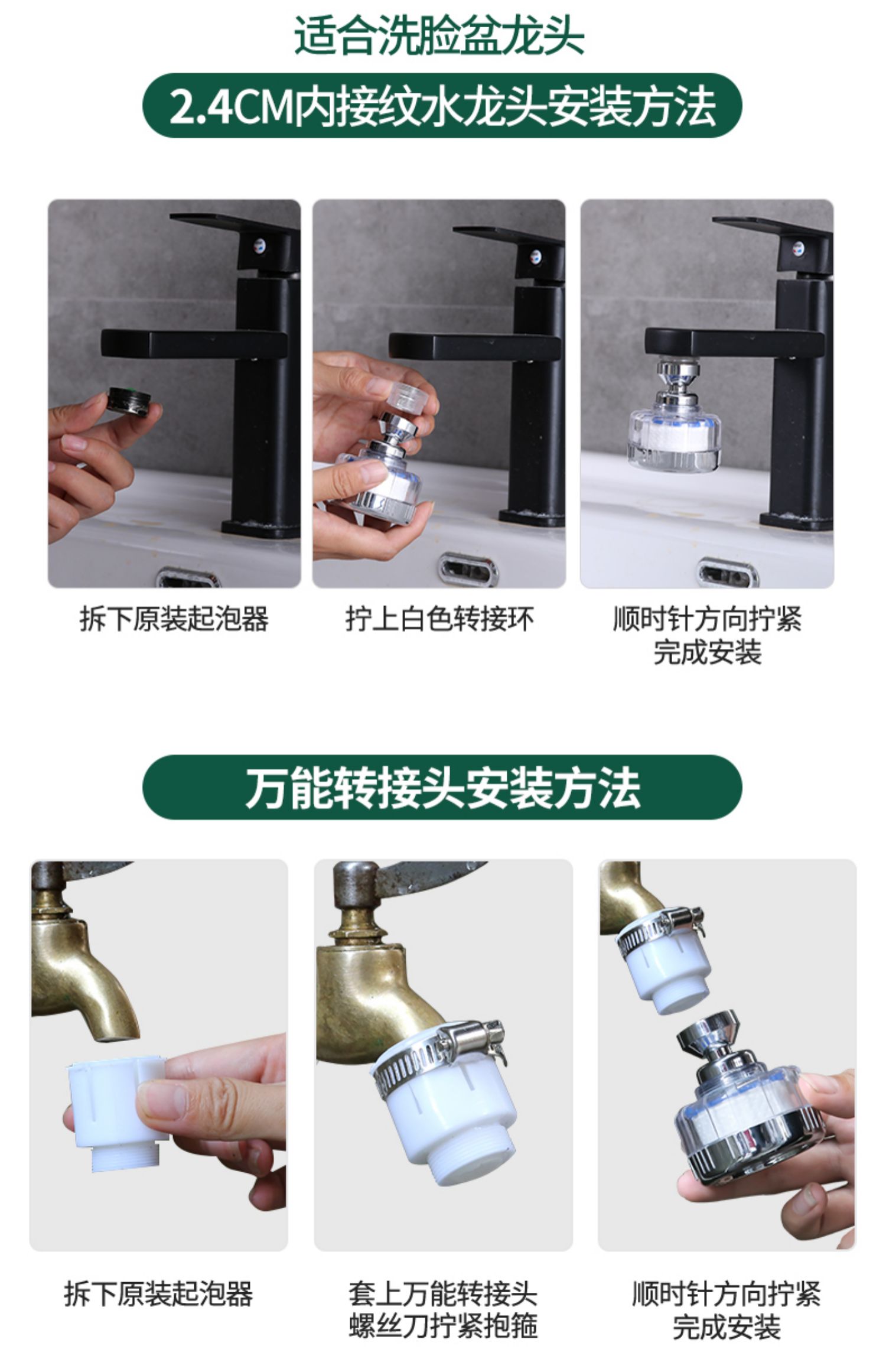 适合洗脸盆龙头

2.4CM内接纹水龙头安装方法

拆下原装起泡器

拧上白色转接环

顺时针方向拧紧
完成安装

万能转接头安装方法

拆下原装起泡器

套上万能转接头
螺丝刀拧紧抱箍

顺时针方向拧紧
完成安装