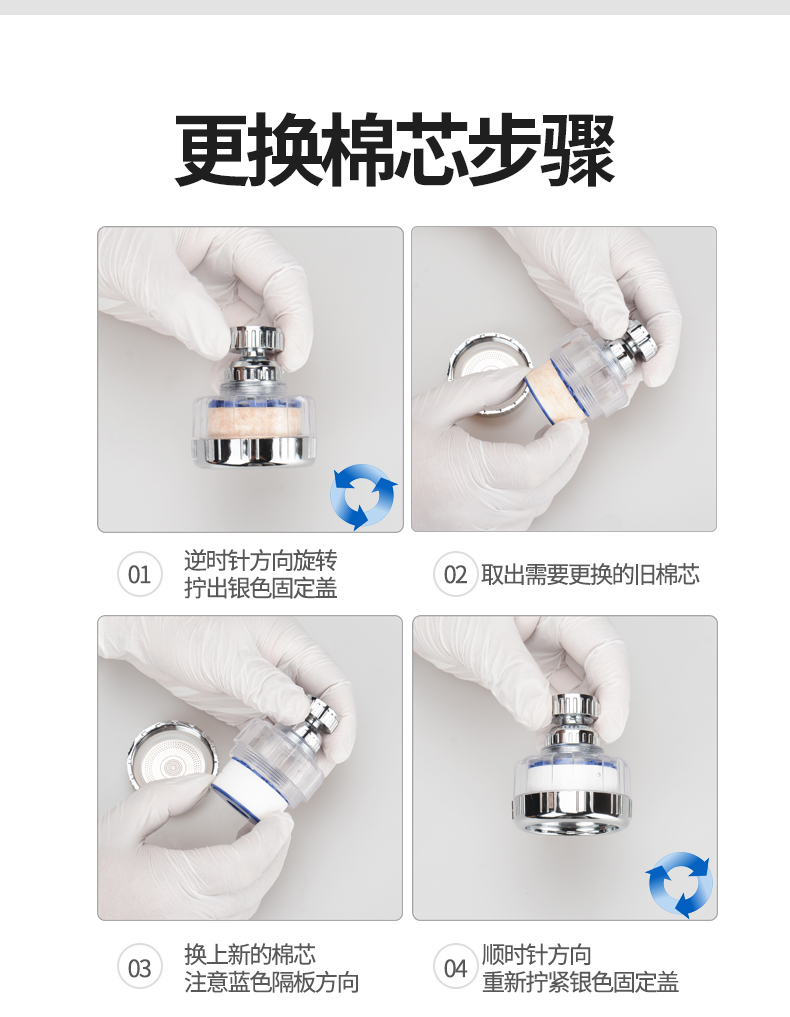 更换棉芯步骤

01 逆时针方向旋转
拧出银色固定盖

02 取出需要更换的旧棉芯

03 换上新的棉芯
注意蓝色隔板方向

04 顺时针方向
重新拧紧银色固定盖