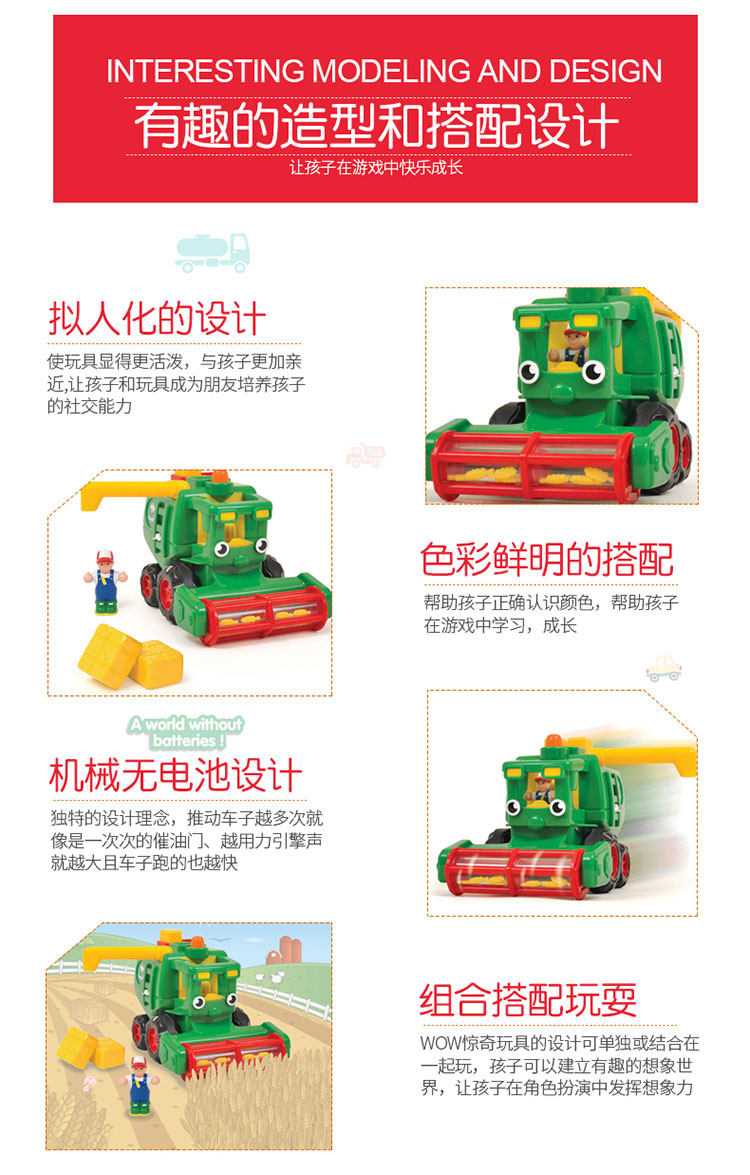 INTERESTING MODELING AND DESIGN
有趣的造型和搭配设计
让孩子在游戏中快乐成长

拟人化的设计
使玩具显得更活泼，与孩子更加亲近，让孩子和玩具成为朋友培养孩子的社交能力

色彩鲜明的搭配
帮助孩子正确认识颜色，帮助孩子在游戏中学习，成长

A world without batteries !
机械无电池设计
独特的设计理念，推动车子越多次就像是一次次的催油门、越用力引擎声就越大且车子跑的也越快

组合搭配玩耍
WOW惊奇玩具的设计可单独或结合在一起玩，孩子可以建立有趣的想象世界，让孩子在角色扮演中发挥想象力