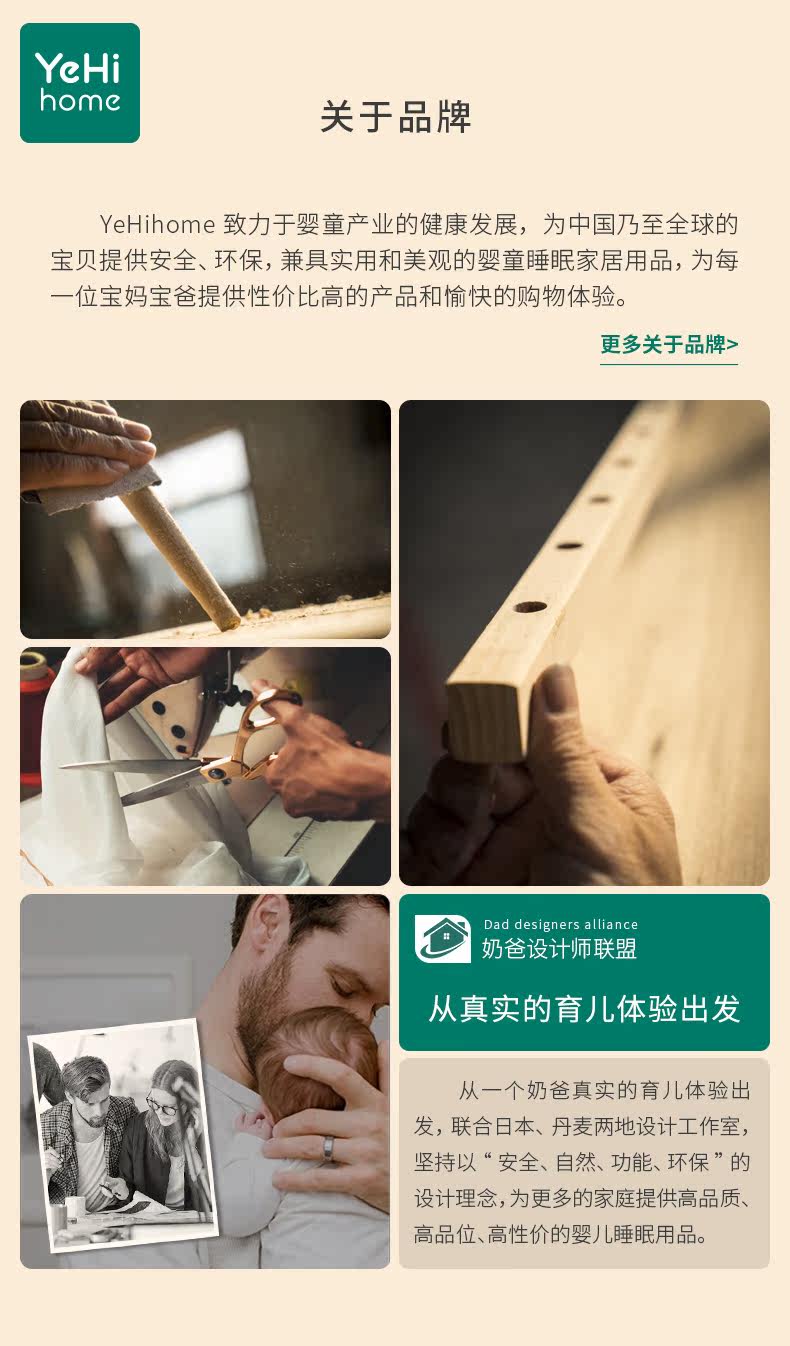 YeHi home

关于品牌

YeHihome 致力于婴童产业的健康发展，为中国乃至全球的宝贝提供安全、环保，兼具实用和美观的婴童睡眠家居用品，为每一位宝妈宝爸提供性价比高的产品和愉快的购物体验。

更多关于品牌>

Dad designers alliance
奶爸设计师联盟

从真实的育儿体验出发

从一个奶爸真实的育儿体验出发，联合日本、丹麦两地设计工作室，坚持以“安全、自然、功能、环保”的设计理念，为更多的家庭提供高品质、高品位、高性价的婴儿睡眠用品。