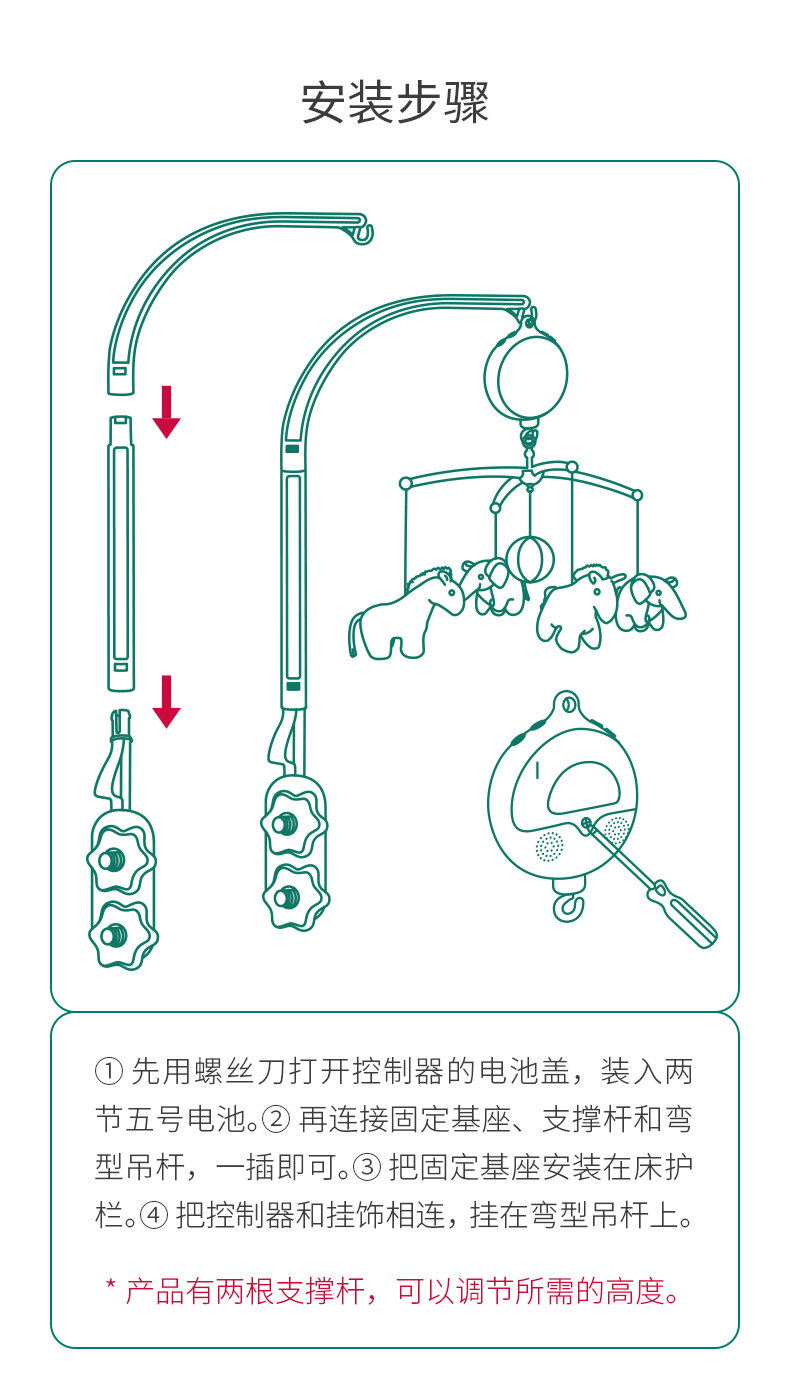 安装步骤

① 先用螺丝刀打开控制器的电池盖，装入两节五号电池。② 再连接固定基座、支撑杆和弯型吊杆，一插即可。③ 把固定基座安装在床护栏。④ 把控制器和挂饰相连，挂在弯型吊杆上。

* 产品有两根支撑杆，可以调节所需的高度。