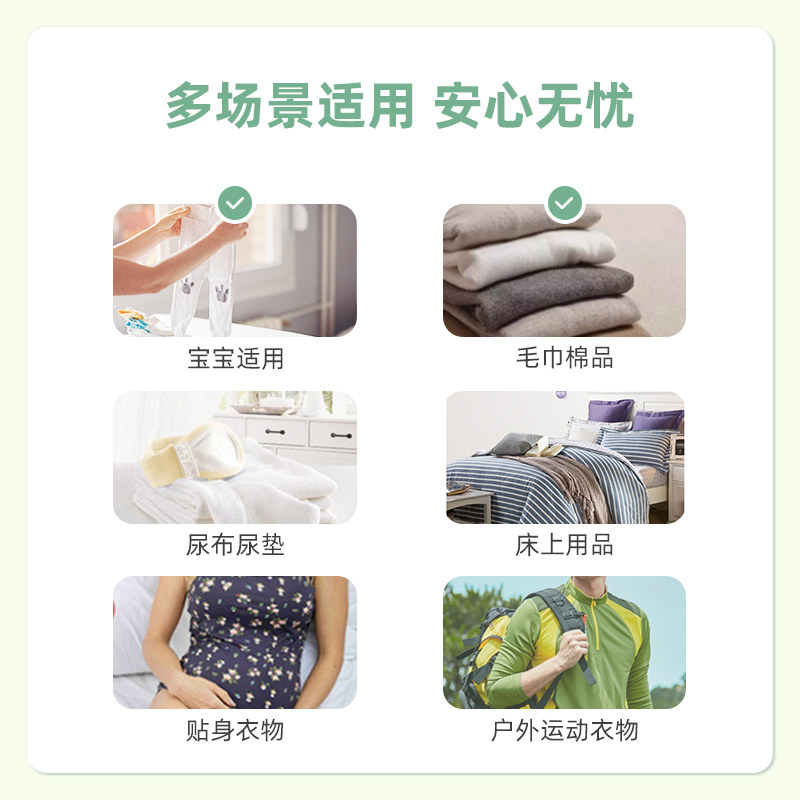 多场景适用 安心无忧

宝宝适用

毛巾棉品

尿布尿垫

床上用品

贴身衣物

户外运动衣物