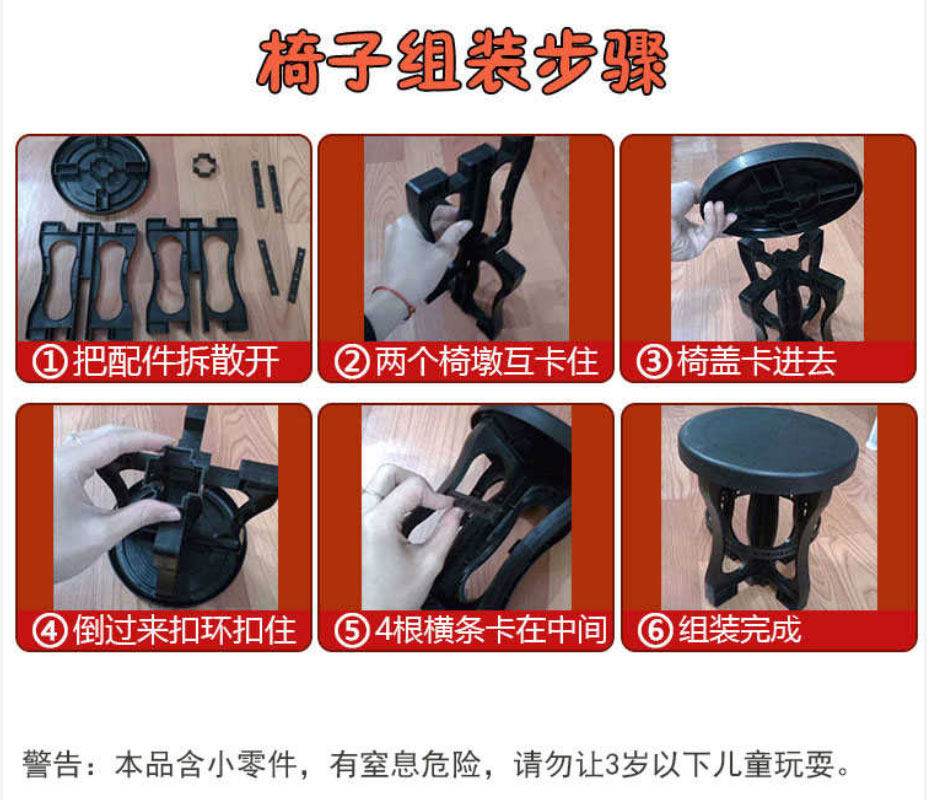 椅子组装步骤

①把配件拆散开

②两个椅墩互卡住

③椅盖卡进去

④倒过来扣环扣住

⑤4根横条卡在中间

⑥组装完成

警告：本品含小零件，有窒息危险，请勿让3岁以下儿童玩耍。