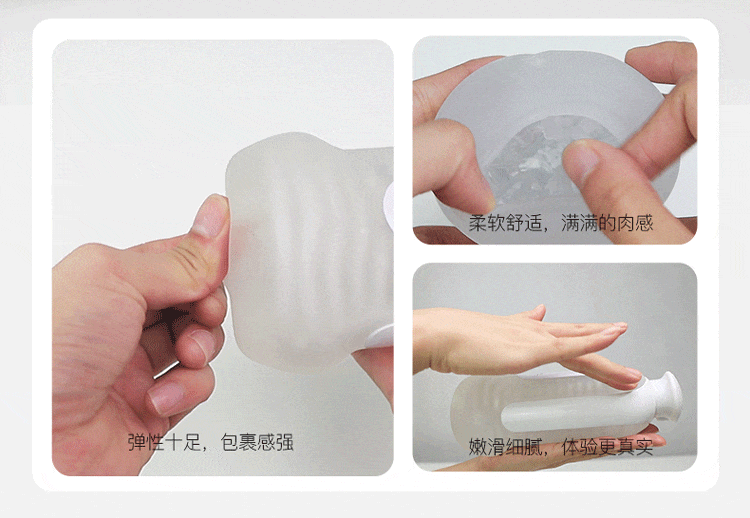 弹性十足，包裹感强

柔软舒适，满满的肉感

嫩滑细腻，体验更真实