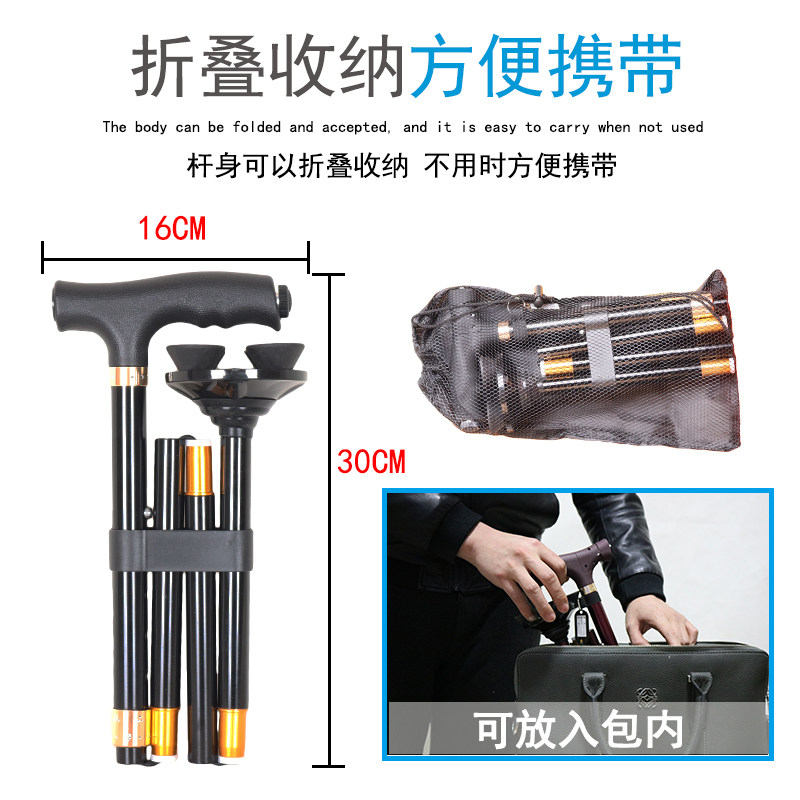 折叠收纳方便携带

The body can be folded and accepted, and it is easy to carry when not used

杆身可以折叠收纳 不用时方便携带

16CM

30CM

可放入包内