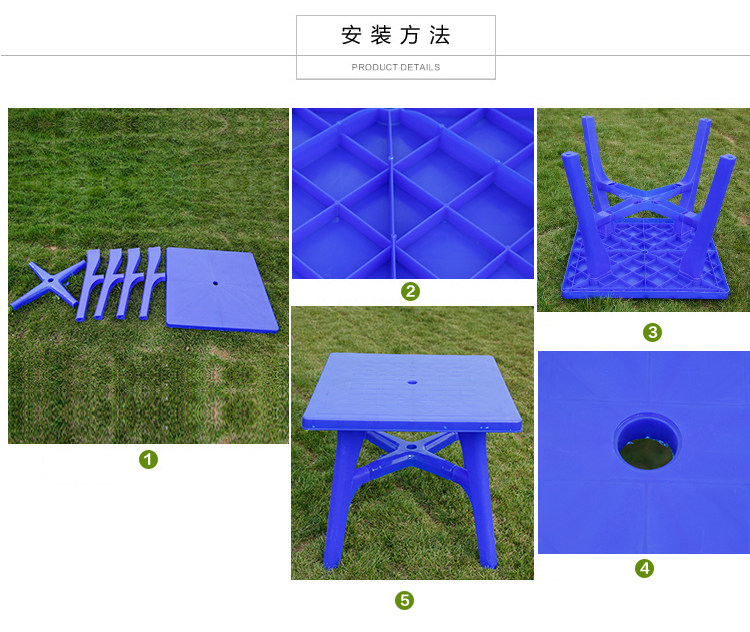 安装方法

PRODUCT DETAILS

1

2

3

4

5