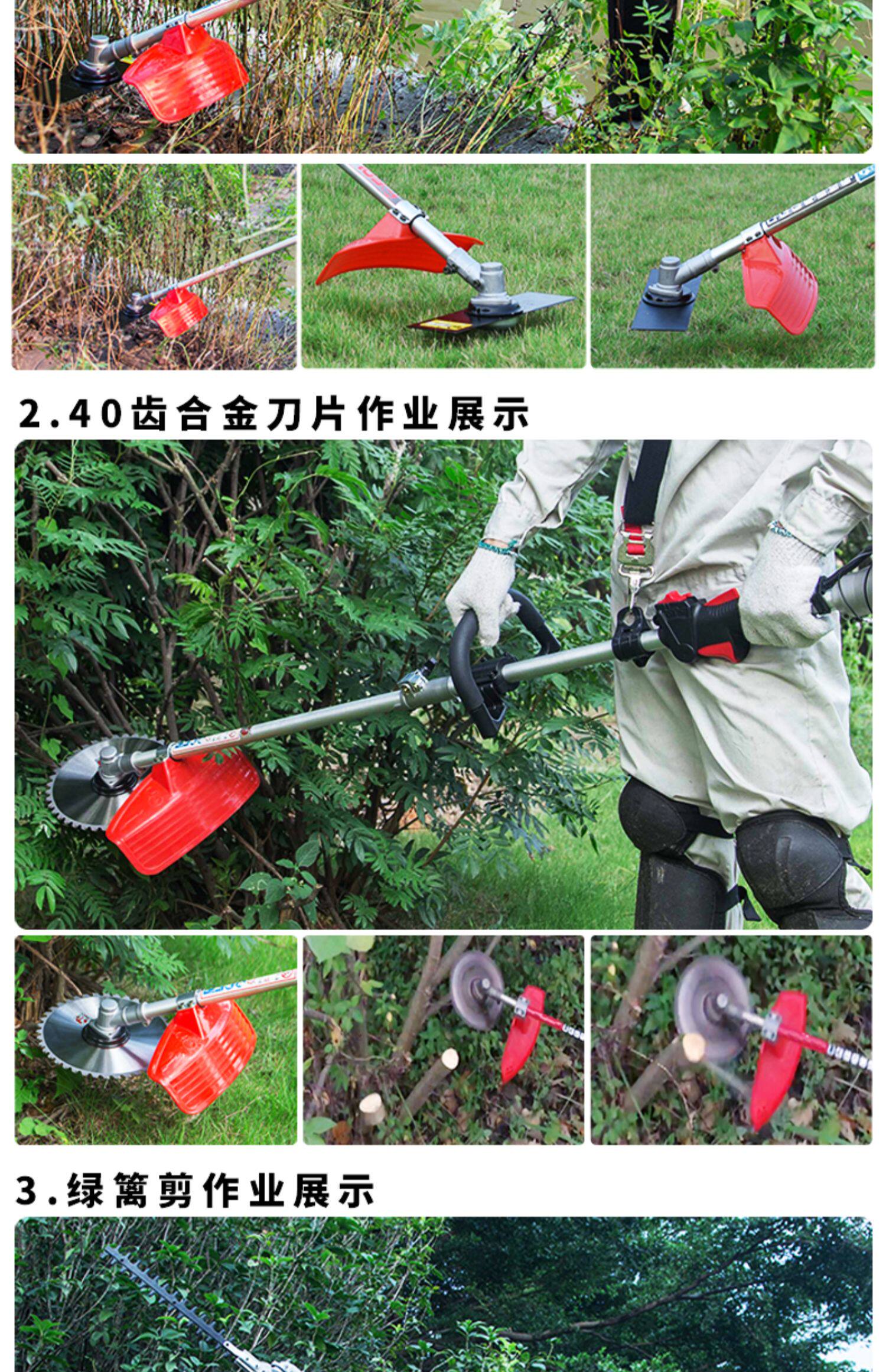 2.40齿合金刀片作业展示

3.绿篱剪作业展示