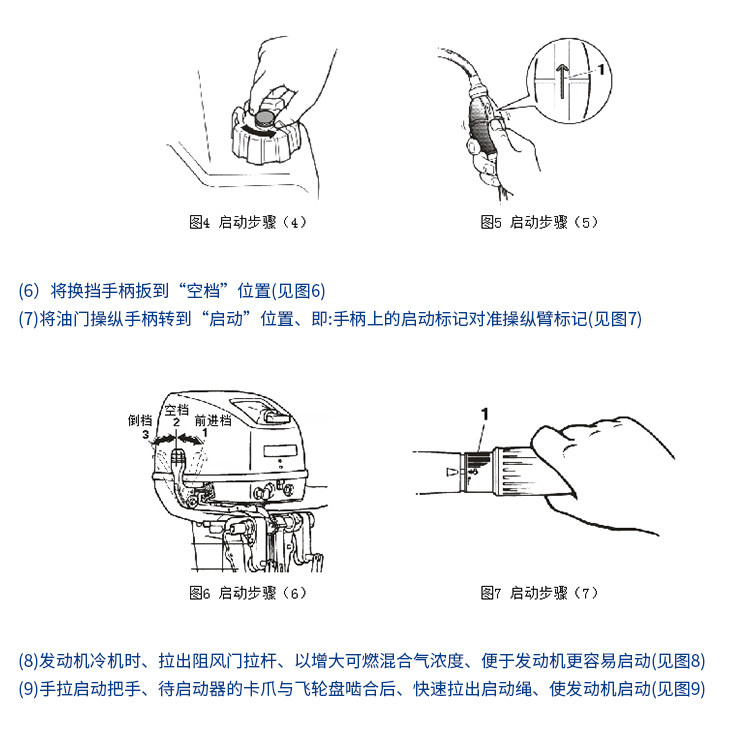 1

图4 启动步骤（4）

图5 启动步骤（5）

(6) 将换挡手柄扳到“空档”位置(见图6)
(7)将油门操纵手柄转到“启动”位置、即:手柄上的启动标记对准操纵臂标记(见图7)

倒档 3
空档 2
前进档 1

1

图6 启动步骤（6）

图7 启动步骤（7）

(8)发动机冷机时、拉出阻风门拉杆、以增大可燃混合气浓度、便于发动机更容易启动(见图8)
(9)手拉启动把手、待启动器的卡爪与飞轮盘啮合后、快速拉出启动绳、使发动机启动(见图9)