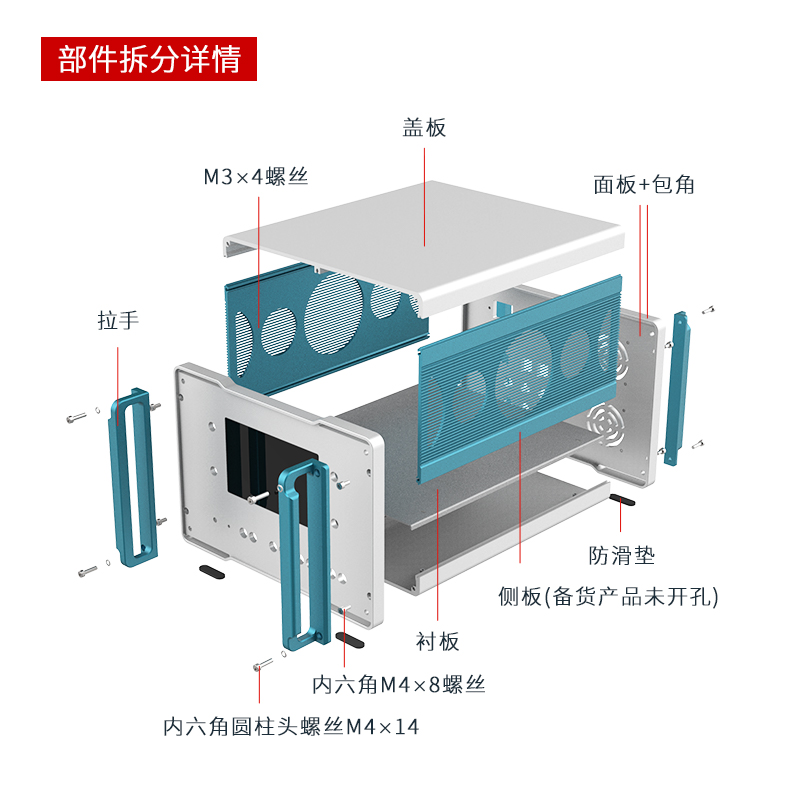 部件拆分详情

盖板

M3×4螺丝

面板+包角

拉手

防滑垫

侧板(备货产品未开孔)

衬板

内六角M4×8螺丝

内六角圆柱头螺丝M4×14