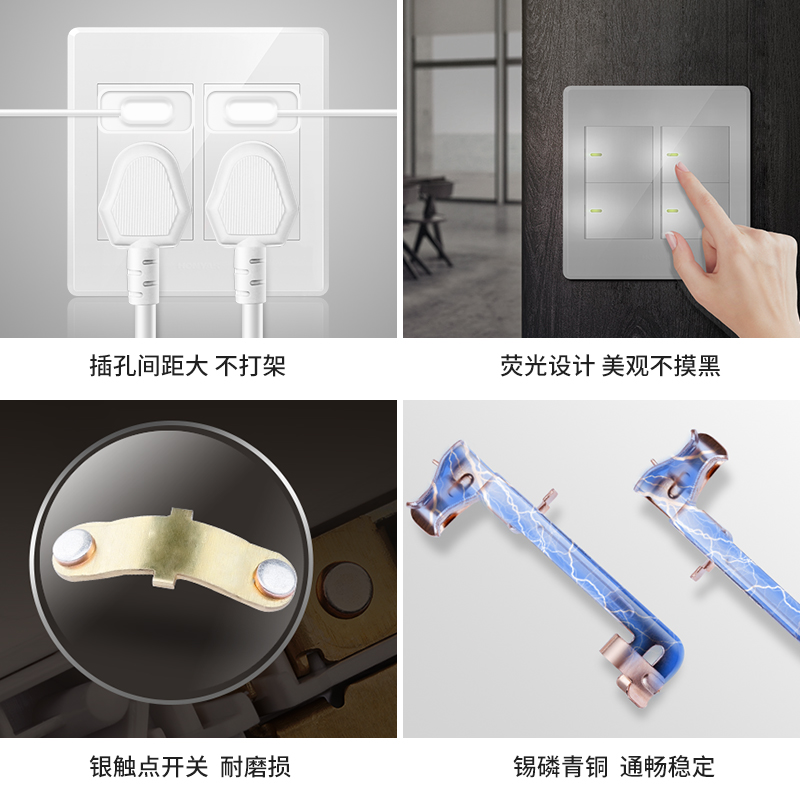 插孔间距大 不打架

荧光设计 美观不摸黑

银触点开关 耐磨损

锡磷青铜 通畅稳定