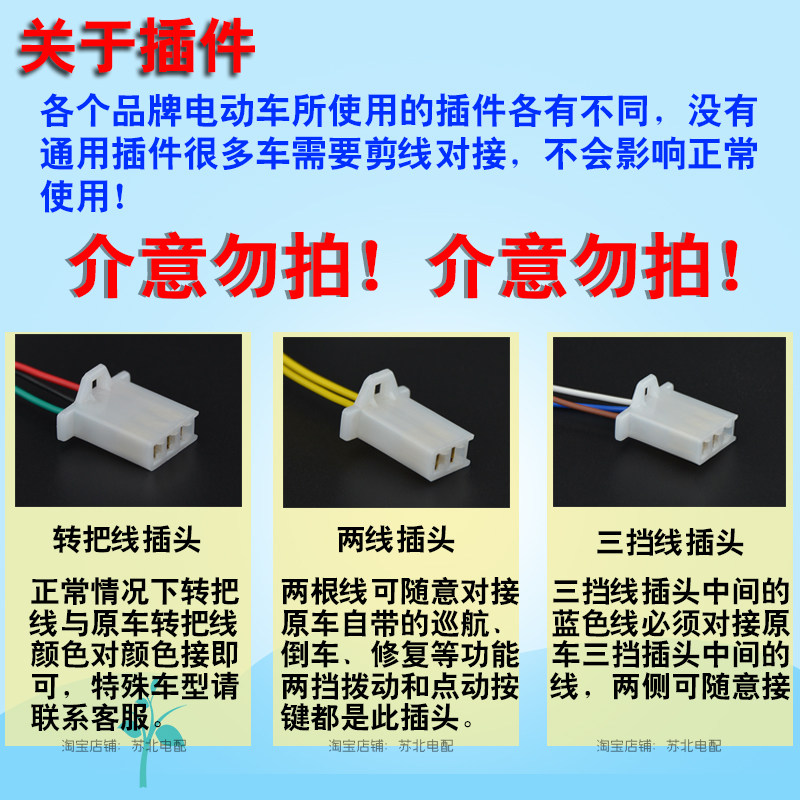 关于插件

各个品牌电动车所使用的插件各有不同，没有通用插件很多车需要剪线对接，不会影响正常使用！

介意勿拍！介意勿拍！

转把线插头

正常情况下转把线与原车转把线颜色对颜色接即可，特殊车型请联系客服。

淘宝店铺：苏北电配

两线插头

两根线可随意对接原车自带的巡航、倒车、修复等功能两挡拨动和点动按键都是此插头。

淘宝店铺：苏北电配

三挡线插头

三挡线插头中间的蓝色线必须对接原车三挡插头中间的线，两侧可随意接

淘宝店铺：苏北电配