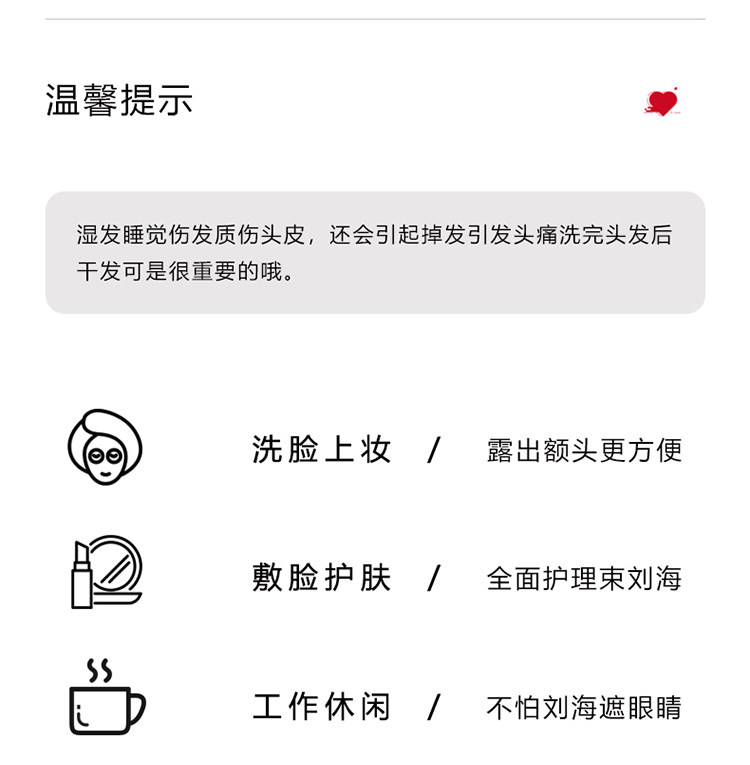 温馨提示

湿发睡觉伤发质伤头皮，还会引起掉发引发头痛洗完头发后干发可是很重要的哦。

洗脸上妆 / 露出额头更方便

敷脸护肤 / 全面护理束刘海

工作休闲 / 不怕刘海遮眼睛