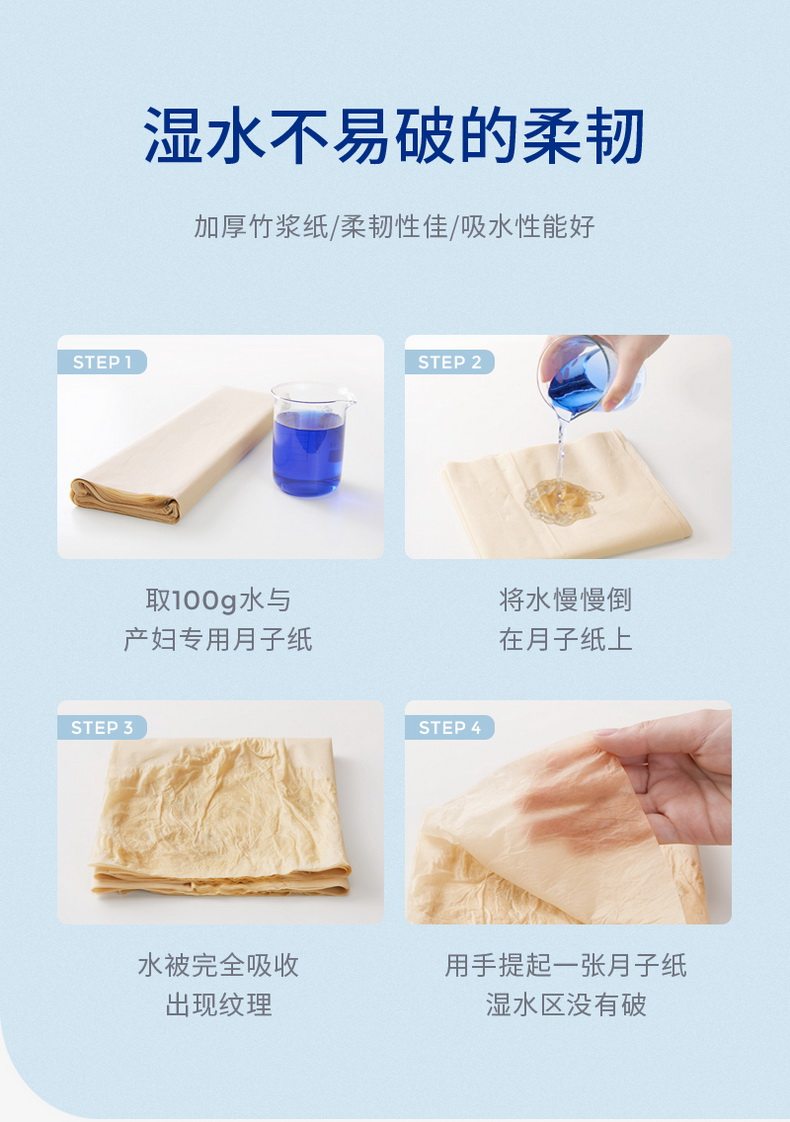 湿水不易破的柔韧

加厚竹浆纸/柔韧性佳/吸水性能好

STEP 1

取100g水与
产妇专用月子纸

STEP 2

将水慢慢倒
在月子纸上

STEP 3

水被完全吸收
出现纹理

STEP 4

用手提起一张月子纸
湿水区没有破