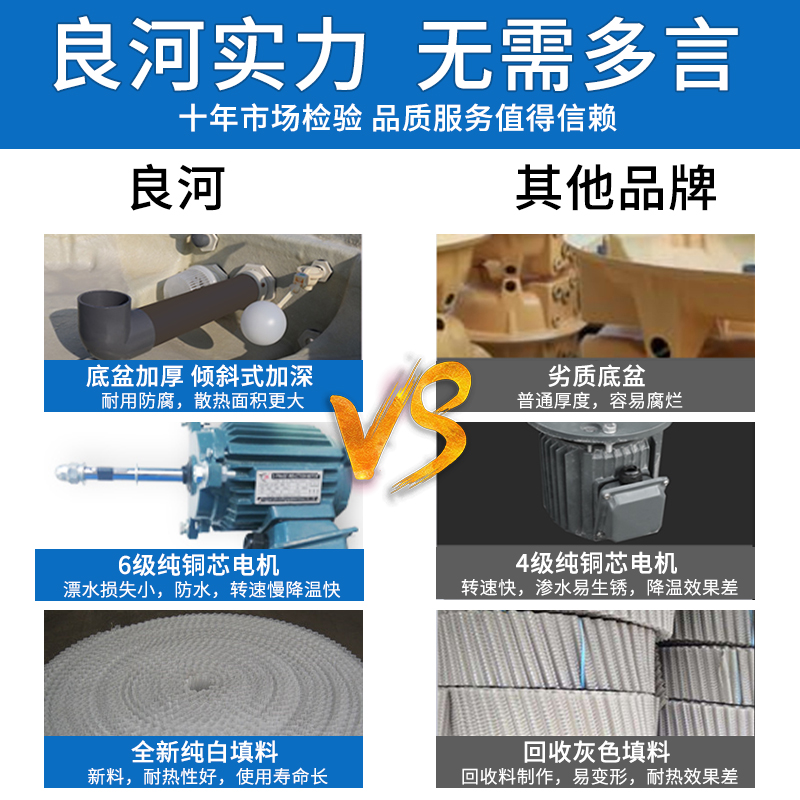 良河实力 无需多言
十年市场检验 品质服务值得信赖

良河

底盆加厚 倾斜式加深
耐用防腐，散热面积更大

6级纯铜芯电机
漂水损失小，防水，转速慢降温快

全新纯白填料
新料，耐热性好，使用寿命长

VS

其他品牌

劣质底盆
普通厚度，容易腐烂

4级纯铜芯电机
转速快，渗水易生锈，降温效果差

回收灰色填料
回收料制作，易变形，耐热效果差