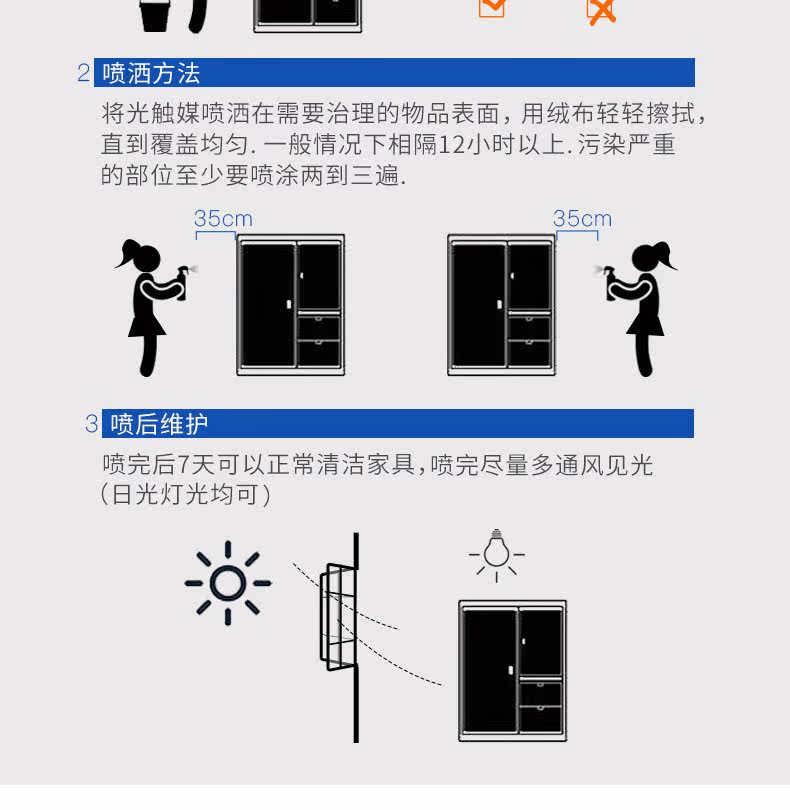 2 喷洒方法

将光触媒喷洒在需要治理的物品表面，用绒布轻轻擦拭，直到覆盖均匀. 一般情况下相隔12小时以上. 污染严重的部位至少要喷涂两到三遍.

35cm

35cm

3 喷后维护

喷完后7天可以正常清洁家具，喷完尽量多通风见光（日光灯光均可）