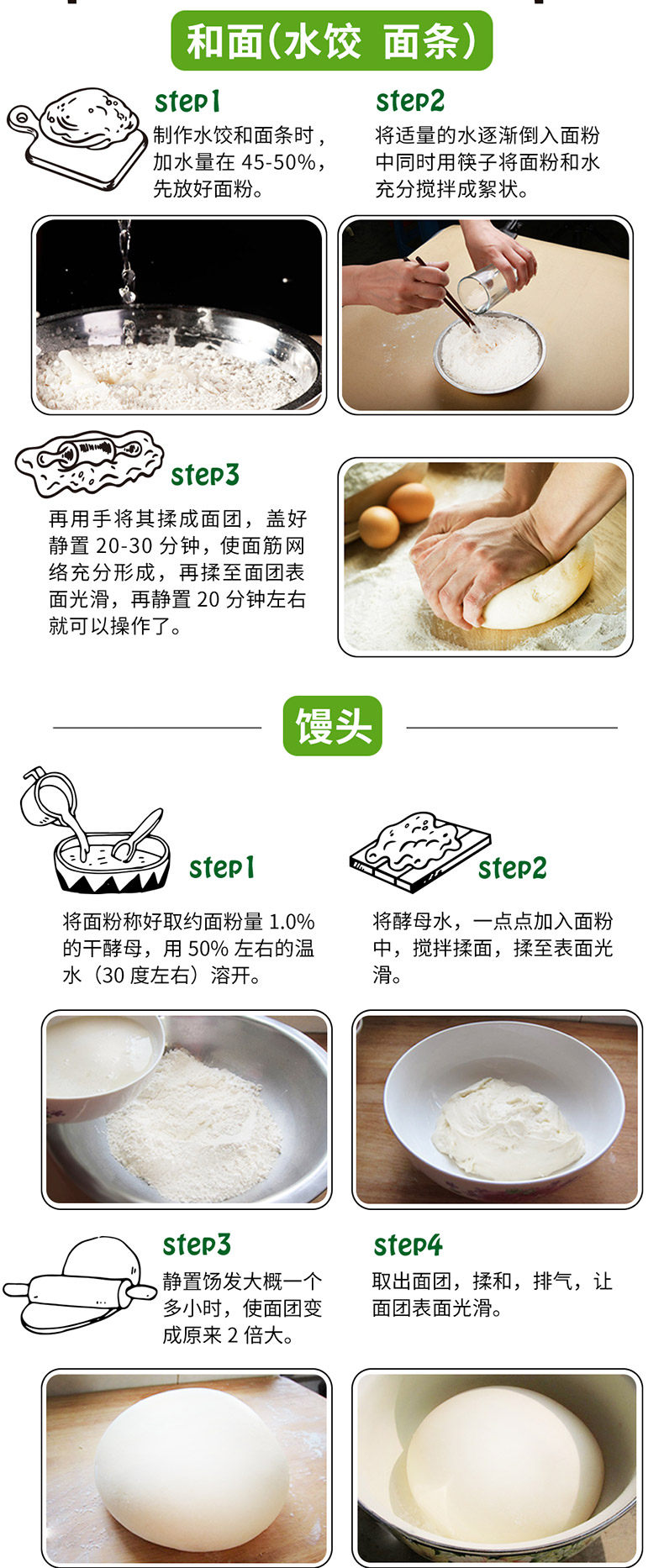 和面(水饺 面条)

step1
制作水饺和面条时，加水量在 45-50%，先放好面粉。

step2
将适量的水逐渐倒入面粉中同时用筷子将面粉和水充分搅拌成絮状。

step3
再用手将其揉成面团，盖好静置 20-30 分钟，使面筋网络充分形成，再揉至面团表面光滑，再静置 20 分钟左右就可以操作了。

馒头

step1
将面粉称好取约面粉量 1.0% 的干酵母，用 50% 左右的温水（30 度左右）溶开。

step2
将酵母水，一点点加入面粉中，搅拌揉面，揉至表面光滑。

step3
静置饧发大概一个多小时，使面团变成原来 2 倍大。

step4
取出面团，揉和，排气，让面团表面光滑。