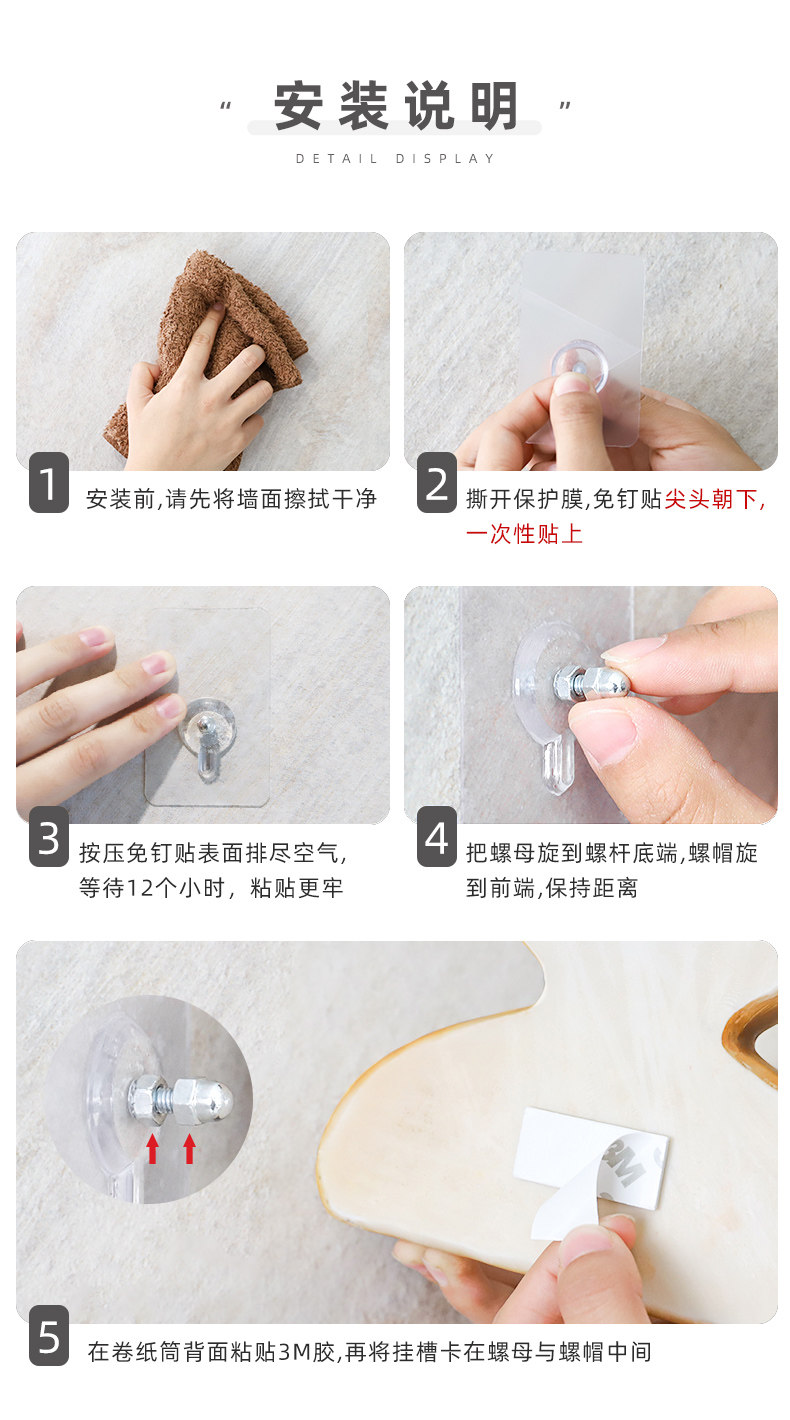 " 安装说明 "

DETAIL DISPLAY

1 安装前,请先将墙面擦拭干净

2 撕开保护膜,免钉贴尖头朝下,一次性贴上

3 按压免钉贴表面排尽空气,等待12个小时，粘贴更牢

4 把螺母旋到螺杆底端,螺帽旋到前端,保持距离

3M

5 在卷纸筒背面粘贴3M胶,再将挂槽卡在螺母与螺帽中间