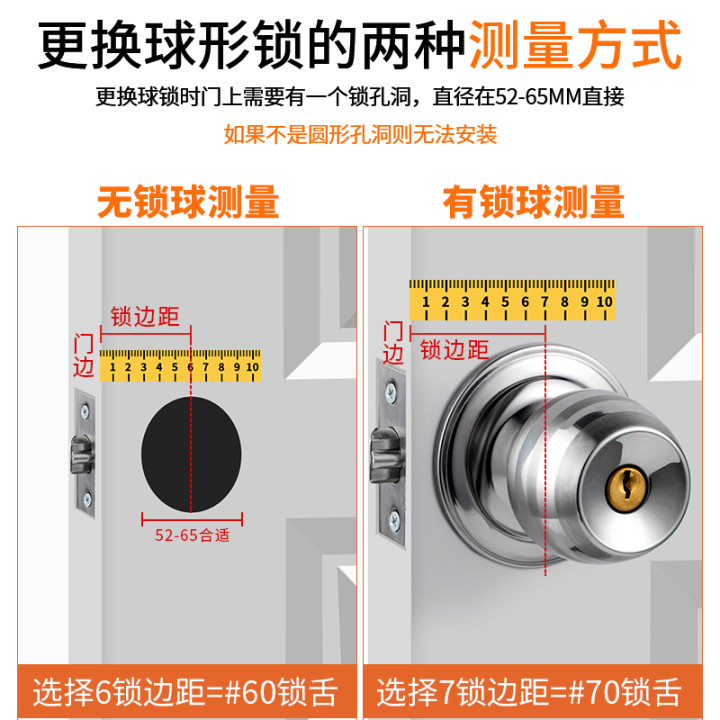 更换球形锁的两种测量方式

更换球锁时门上需要有一个锁孔洞，直径在52-65MM直接

如果不是圆形孔洞则无法安装

无锁球测量

锁边距

门边

1 2 3 4 5 6 7 8 9 10

52-65合适

选择6锁边距=#60锁舌

有锁球测量

1 2 3 4 5 6 7 8 9 10

门边

锁边距

选择7锁边距=#70锁舌