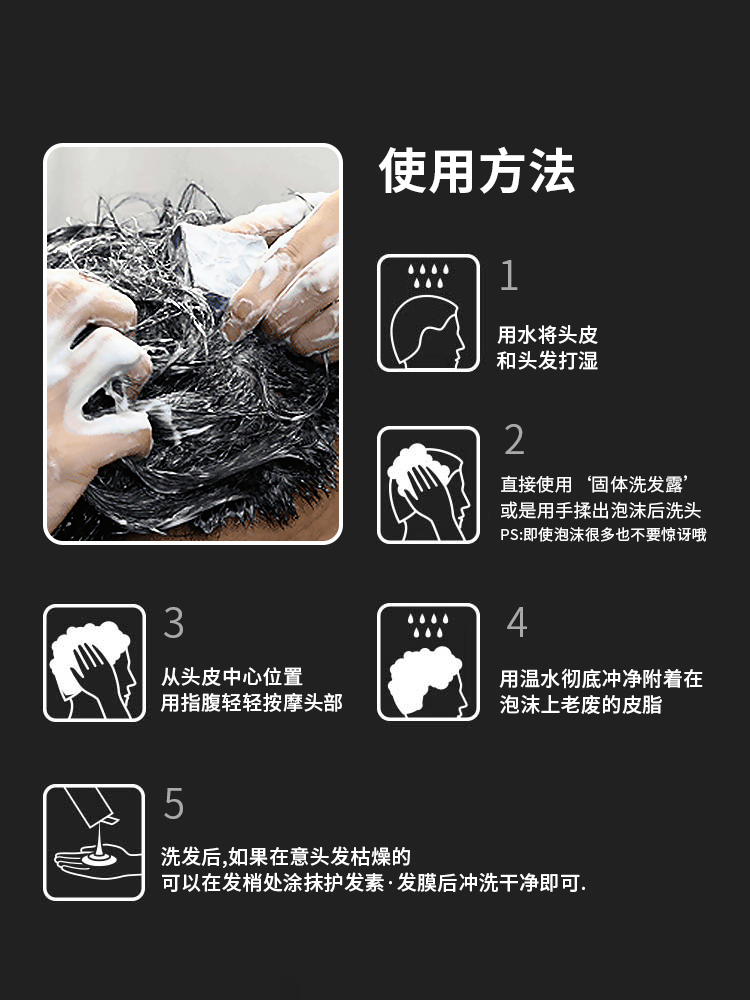 使用方法

1

用水将头皮和头发打湿

2

直接使用‘固体洗发露’或是用手揉出泡沫后洗头

PS:即使泡沫很多也不要惊讶哦

3

从头皮中心位置用指腹轻轻按摩头部

4

用温水彻底冲净附着在泡沫上老废的皮脂

5

洗发后,如果在意头发枯燥的可以在发梢处涂抹护发素·发膜后冲洗干净即可.