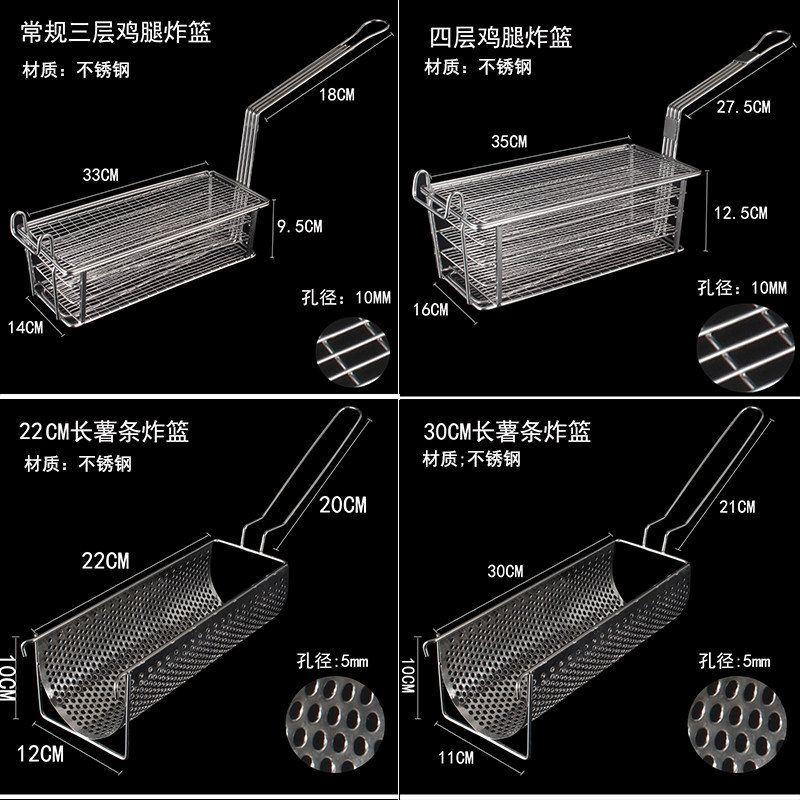 常规三层鸡腿炸篮
材质：不锈钢
18CM
33CM
9.5CM
14CM
孔径：10MM

四层鸡腿炸篮
材质：不锈钢
27.5CM
35CM
12.5CM
16CM
孔径：10MM

22CM长薯条炸篮
材质：不锈钢
20CM
22CM
10CM
12CM
孔径:5mm

30CM长薯条炸篮
材质;不锈钢
21CM
30CM
10CM
11CM
孔径:5mm