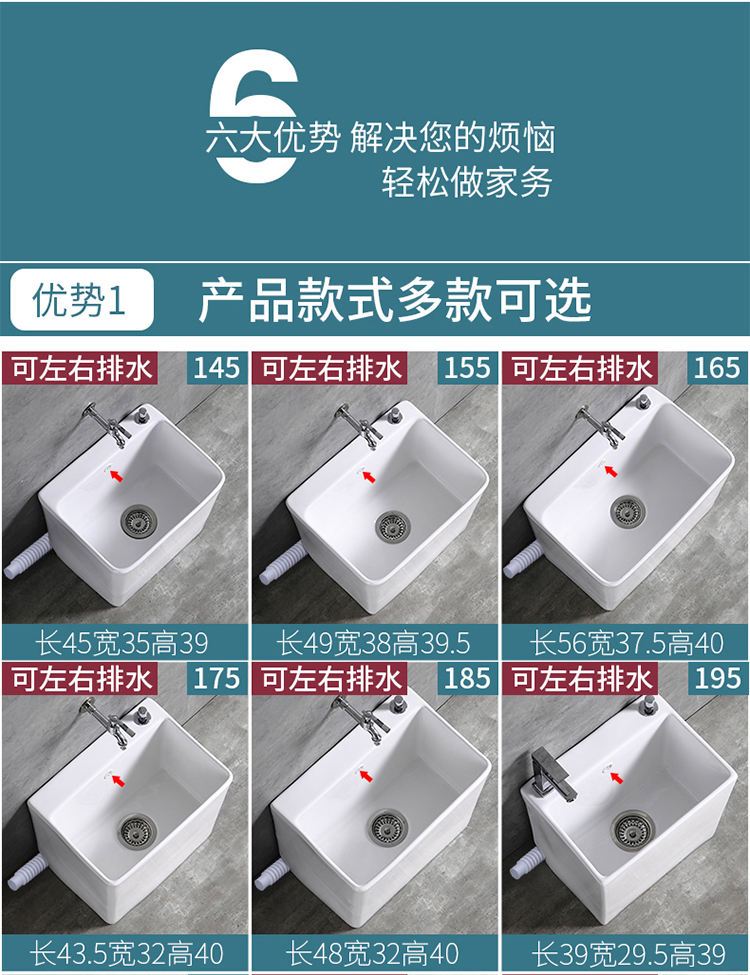 6
六大优势 解决您的烦恼
轻松做家务

优势1 产品款式多款可选

可左右排水 145
长45宽35高39

可左右排水 155
长49宽38高39.5

可左右排水 165
长56宽37.5高40

可左右排水 175
长43.5宽32高40

可左右排水 185
长48宽32高40

可左右排水 195
长39宽29.5高39