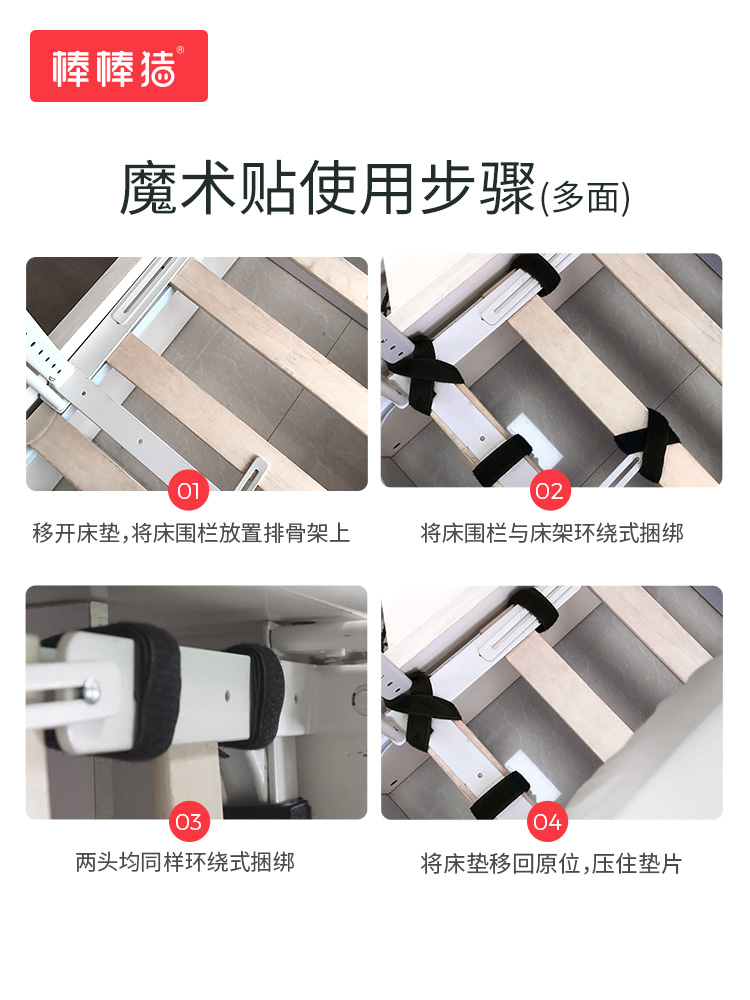 棒棒猪®

魔术贴使用步骤(多面)

01
移开床垫，将床围栏放置排骨架上

02
将床围栏与床架环绕式捆绑

03
两头均同样环绕式捆绑

04
将床垫移回原位，压住垫片