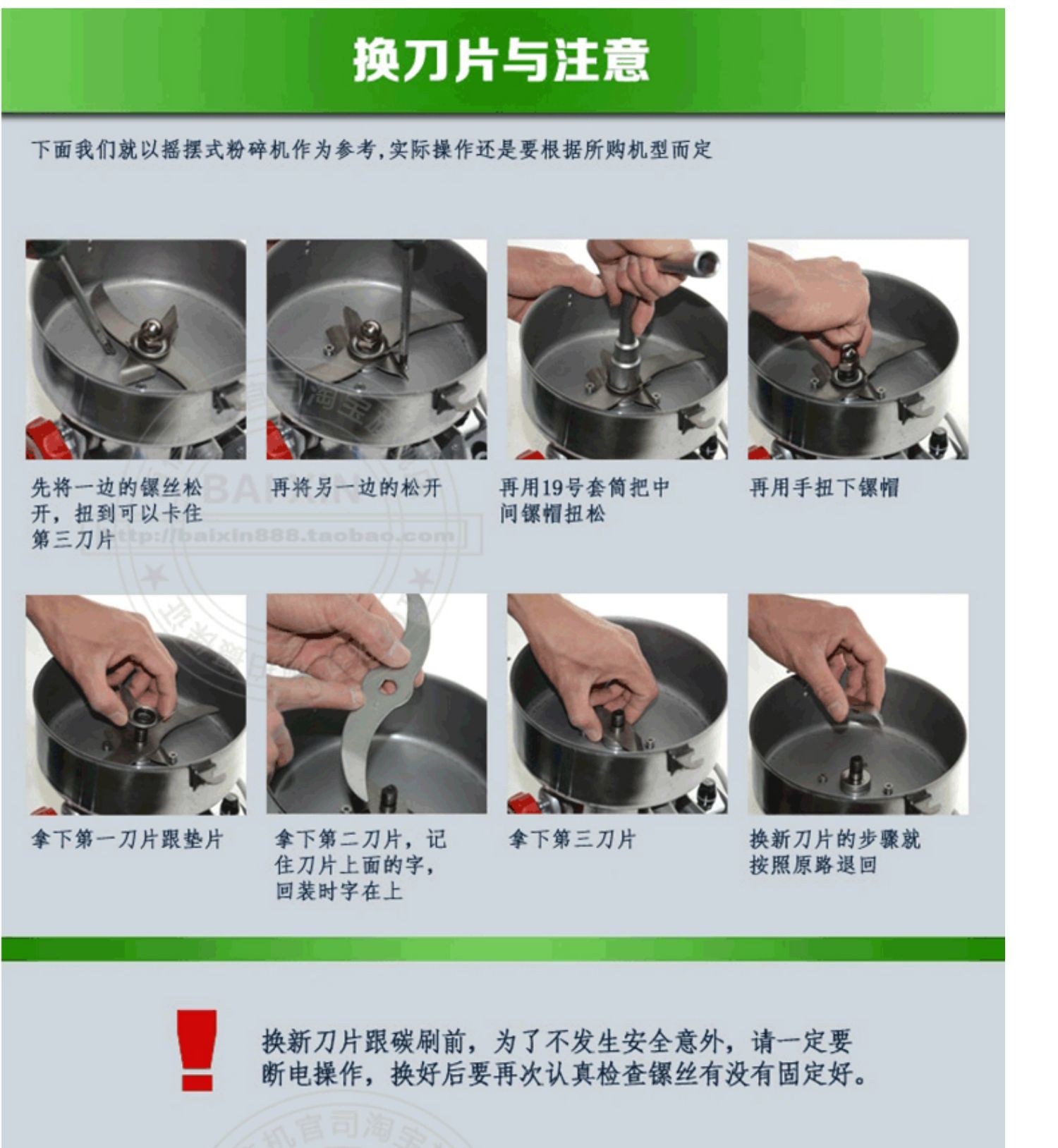 换刀片与注意

下面我们就以摇摆式粉碎机作为参考,实际操作还是要根据所购机型而定

先将一边的镙丝松开，扭到可以卡住第三刀片

再将另一边的松开

再用19号套筒把中间镙帽扭松

再用手扭下镙帽

BAIXIN

http://baixin888.taobao.com

拿下第一刀片跟垫片

拿下第二刀片，记住刀片上面的字，回装时字在上

拿下第三刀片

换新刀片的步骤就按照原路退回

换新刀片跟碳刷前，为了不发生安全意外，请一定要断电操作，换好后要再次认真检查镙丝有没有固定好。