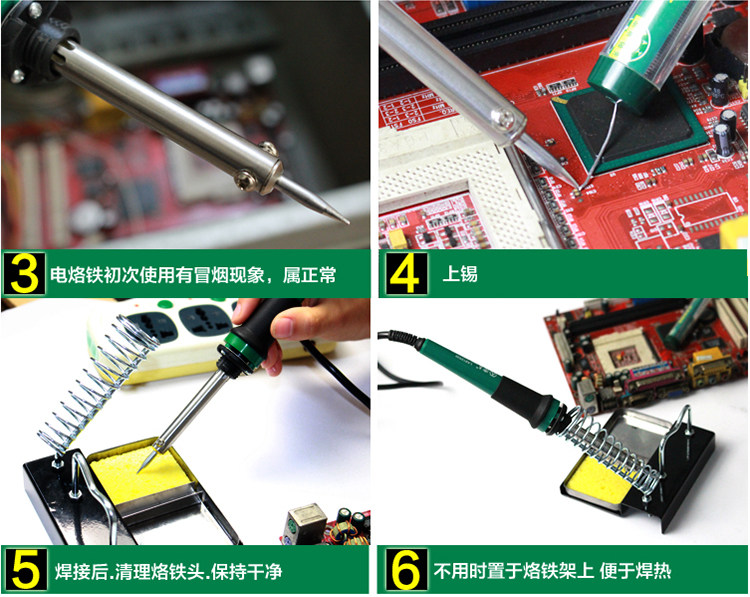 3 电烙铁初次使用有冒烟现象，属正常

4 上锡

5 焊接后.清理烙铁头.保持干净

6 不用时置于烙铁架上 便于焊热