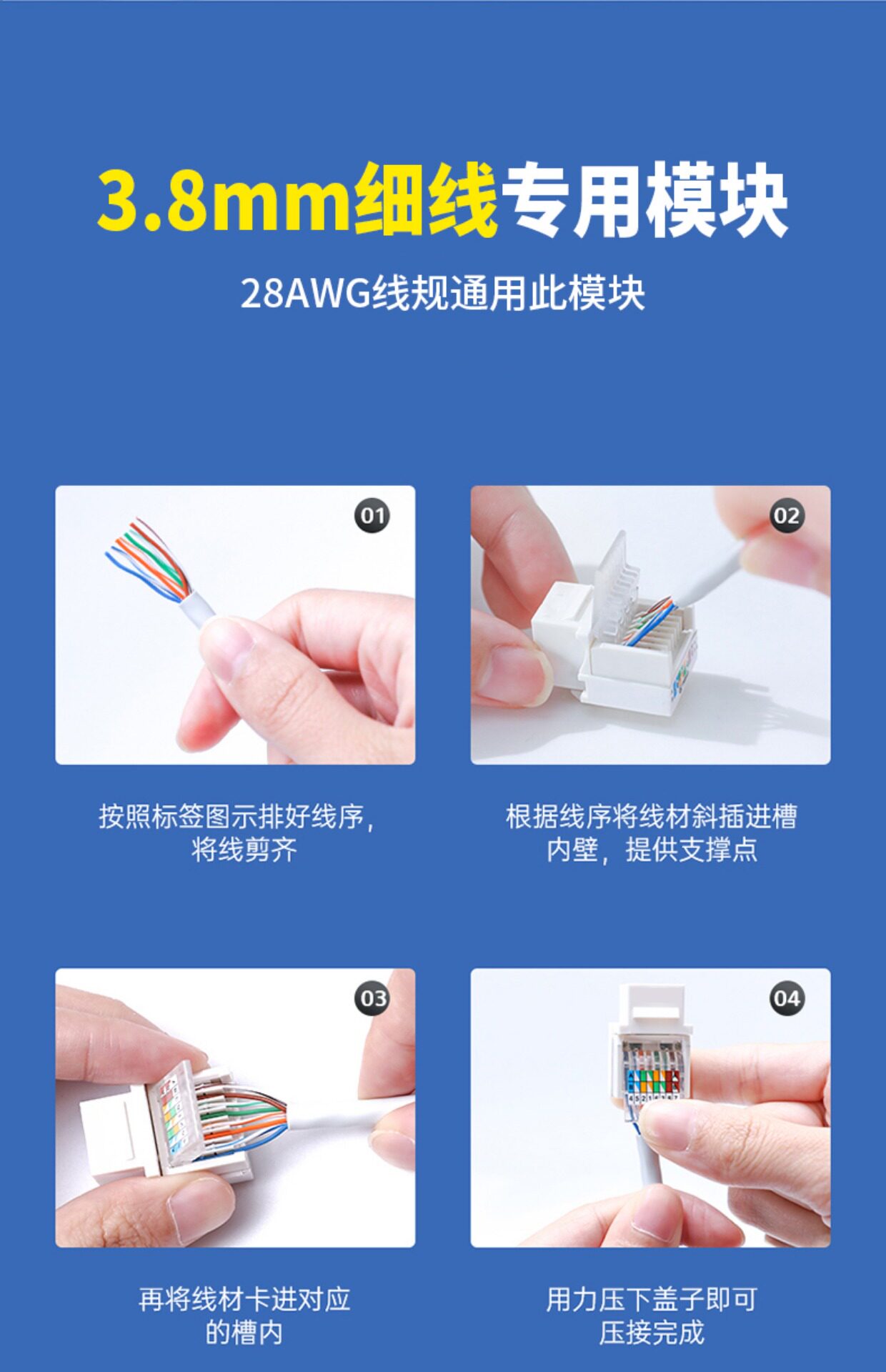 3.8mm细线专用模块

28AWG线规通用此模块

01

按照标签图示排好线序，将线剪齐

02

根据线序将线材斜插进槽内壁，提供支撑点

03

再将线材卡进对应的槽内

04

用力压下盖子即可压接完成