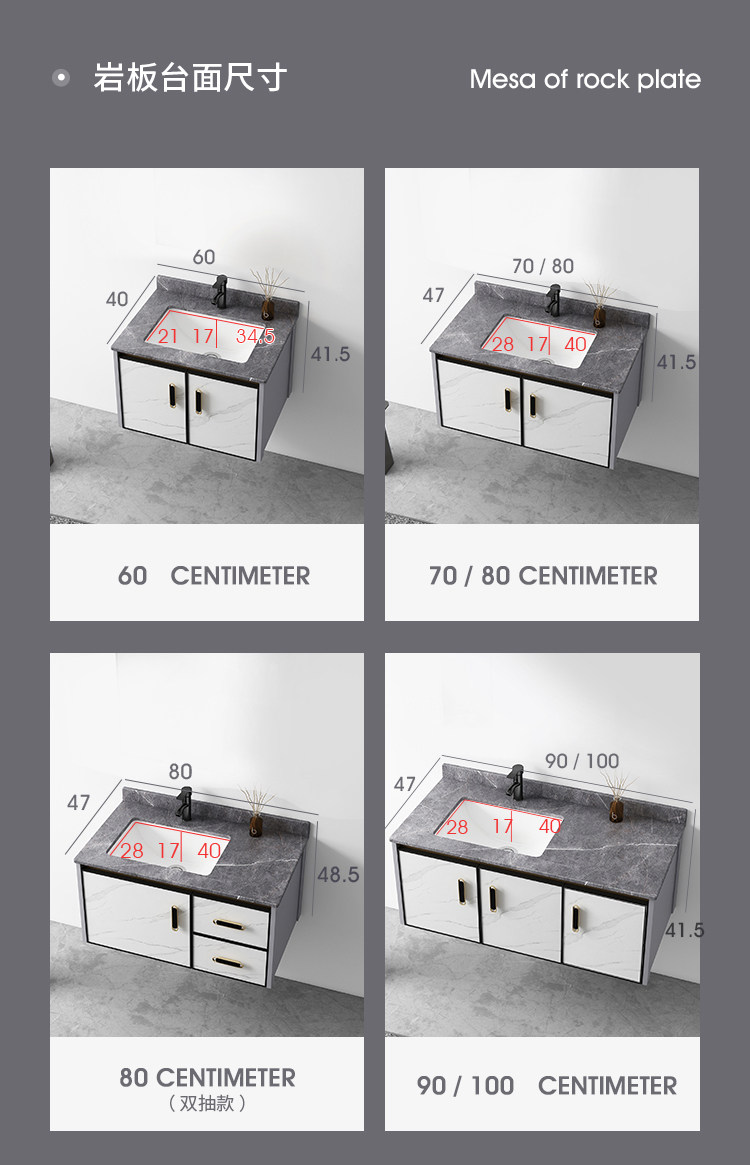 岩板台面尺寸

Mesa of rock plate

60
40
21 17 34.5
41.5

60 CENTIMETER

70 / 80
47
28 17 40
41.5

70 / 80 CENTIMETER

80
47
28 17 40
48.5

80 CENTIMETER
（双抽款）

90 / 100
47
28 17 40
41.5

90 / 100 CENTIMETER