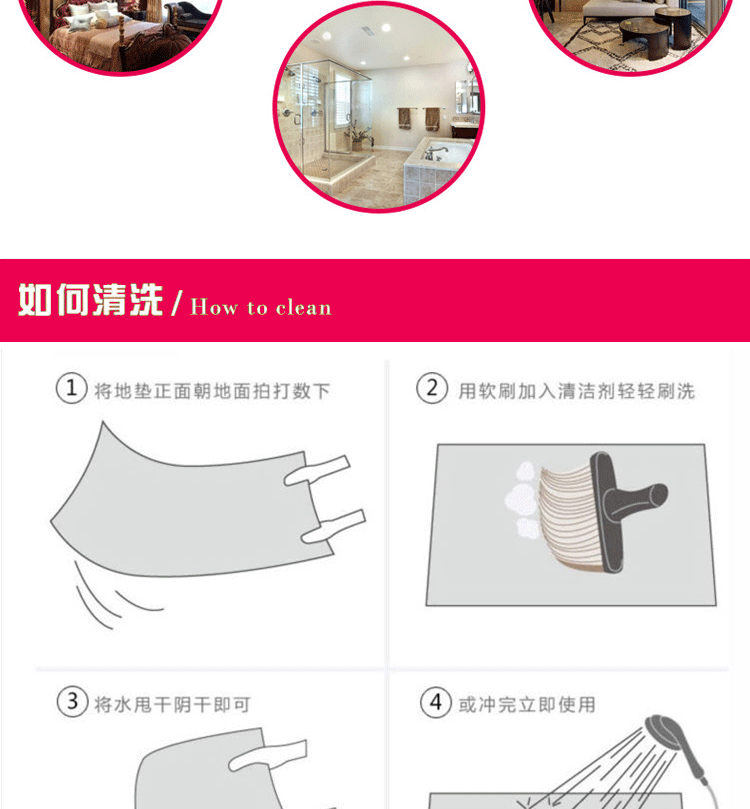 如何清洗 / How to clean

① 将地垫正面朝地面拍打数下

② 用软刷加入清洁剂轻轻刷洗

③ 将水甩干阴干即可

④ 或冲完立即使用