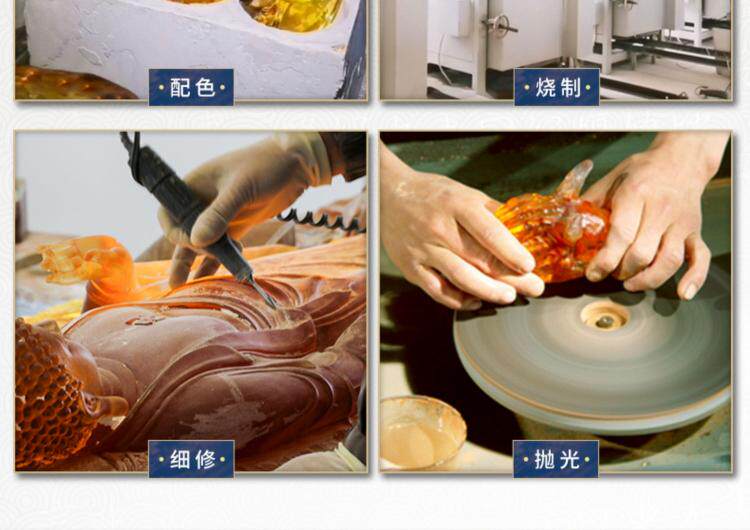 ·配色·

·烧制·

·细修·

·抛光·