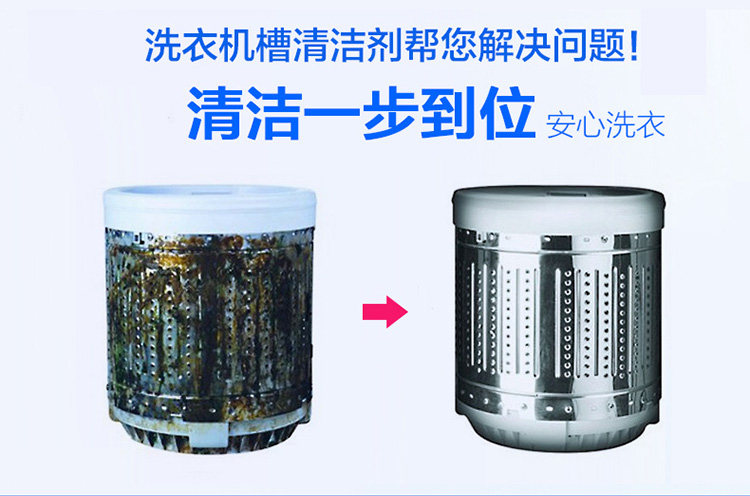 洗衣机槽清洁剂帮您解决问题！

清洁一步到位 安心洗衣