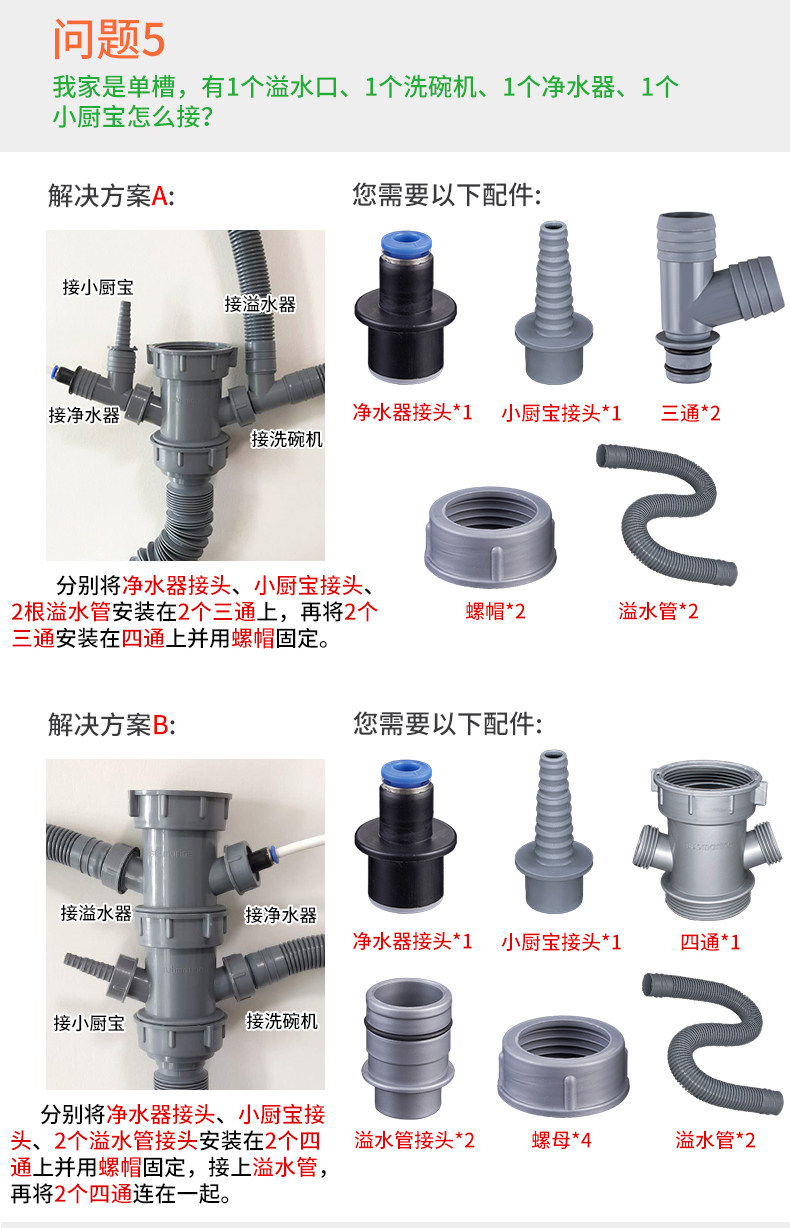 问题5

我家是单槽，有1个溢水口、1个洗碗机、1个净水器、1个小厨宝怎么接?

解决方案A:

接小厨宝
接溢水器
接净水器
接洗碗机

分别将净水器接头、小厨宝接头、2根溢水管安装在2个三通上，再将2个三通安装在四通上并用螺帽固定。

您需要以下配件:

净水器接头*1
小厨宝接头*1
三通*2
螺帽*2
溢水管*2

解决方案B:

接溢水器
接净水器
接小厨宝
接洗碗机

分别将净水器接头、小厨宝接头、2个溢水管接头安装在2个四通上并用螺帽固定，接上溢水管，再将2个四通连在一起。

您需要以下配件:

净水器接头*1
小厨宝接头*1
四通*1
溢水管接头*2
螺母*4
溢水管*2