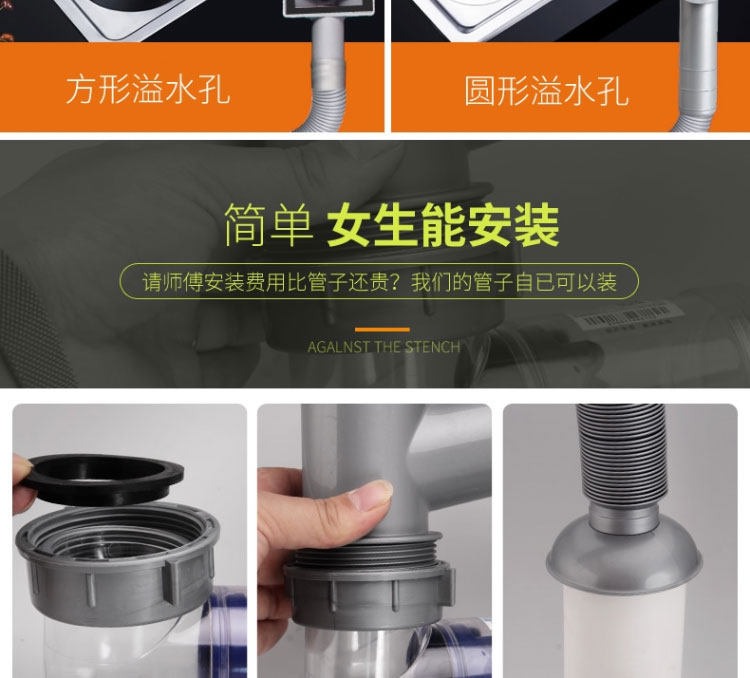 方形溢水孔

圆形溢水孔

简单 女生能安装

请师傅安装费用比管子还贵？我们的管子自已可以装

AGALNST THE STENCH