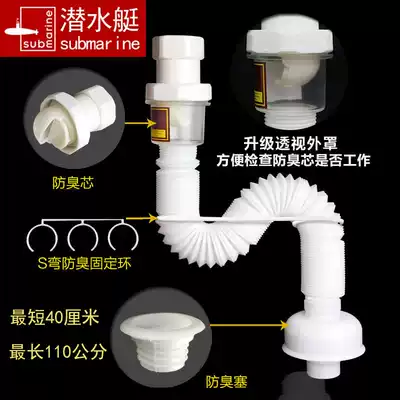 submarine
潜水艇
submarine

升级透视外罩
方便检查防臭芯是否工作

防臭芯

S弯防臭固定环

最短40厘米

最长110公分

防臭塞