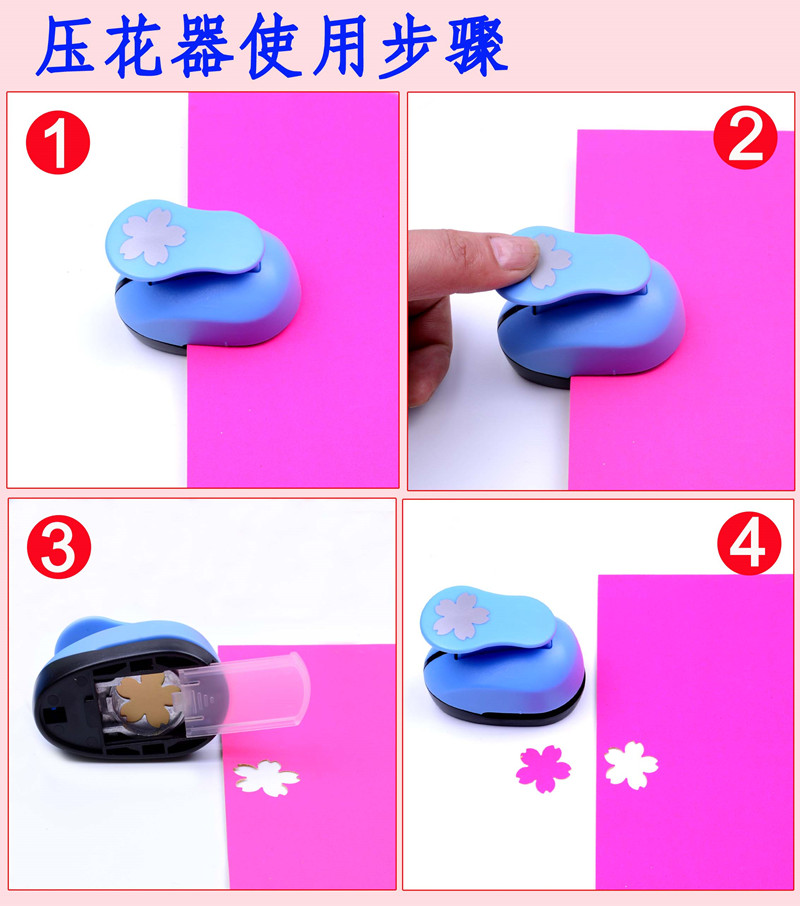 压花器使用步骤

1

2

3

4