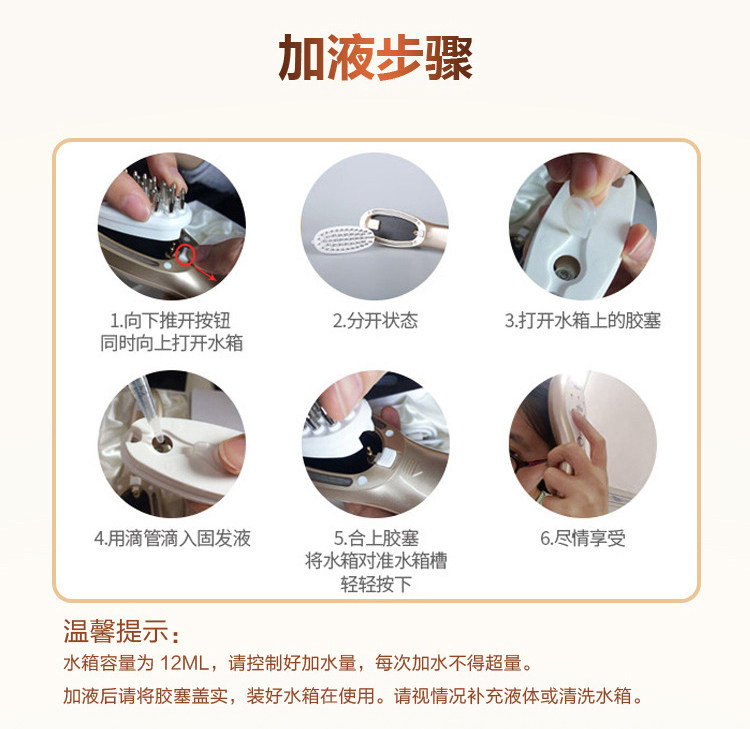 加液步骤

1.向下推开按钮
同时向上打开水箱

2.分开状态

3.打开水箱上的胶塞

4.用滴管滴入固发液

5.合上胶塞
将水箱对准水箱槽
轻轻按下

6.尽情享受

温馨提示：
水箱容量为 12ML，请控制好加水量，每次加水不得超量。
加液后请将胶塞盖实，装好水箱在使用。请视情况补充液体或清洗水箱。