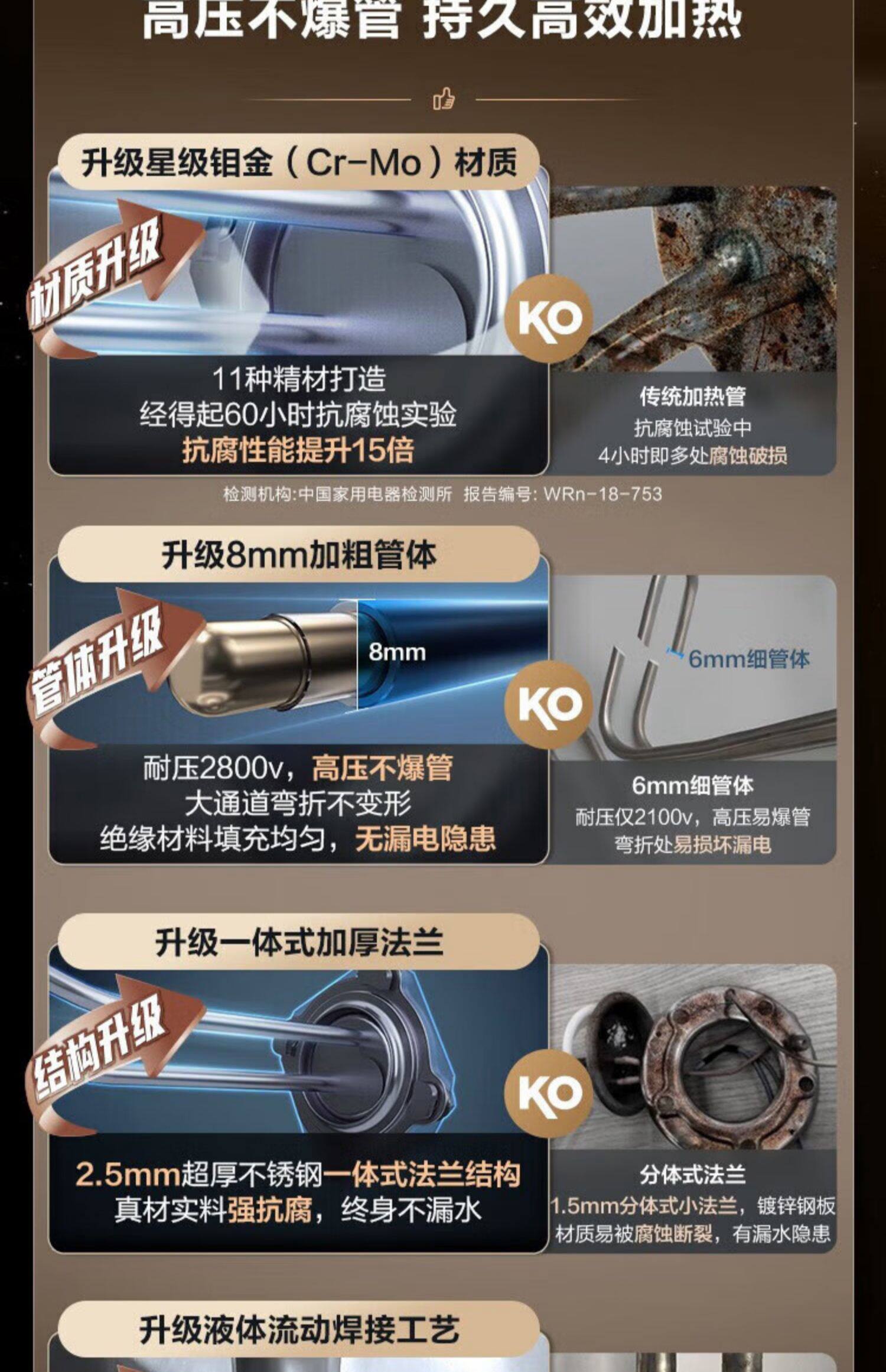 高压不爆管 持久高效加热

升级星级钼金（Cr-Mo）材质

材质升级

KO

11种精材打造
经得起60小时抗腐蚀实验
抗腐性能提升15倍

传统加热管
抗腐蚀试验中
4小时即多处腐蚀破损

检测机构:中国家用电器检测所 报告编号: WRn-18-753

升级8mm加粗管体

管体升级

8mm

KO

6mm细管体

耐压2800v，高压不爆管
大通道弯折不变形
绝缘材料填充均匀，无漏电隐患

6mm细管体
耐压仅2100v，高压易爆管
弯折处易损坏漏电

升级一体式加厚法兰

结构升级

KO

2.5mm超厚不锈钢一体式法兰结构
真材实料强抗腐，终身不漏水

分体式法兰
1.5mm分体式小法兰，镀锌钢板
材质易被腐蚀断裂，有漏水隐患

升级液体流动焊接工艺