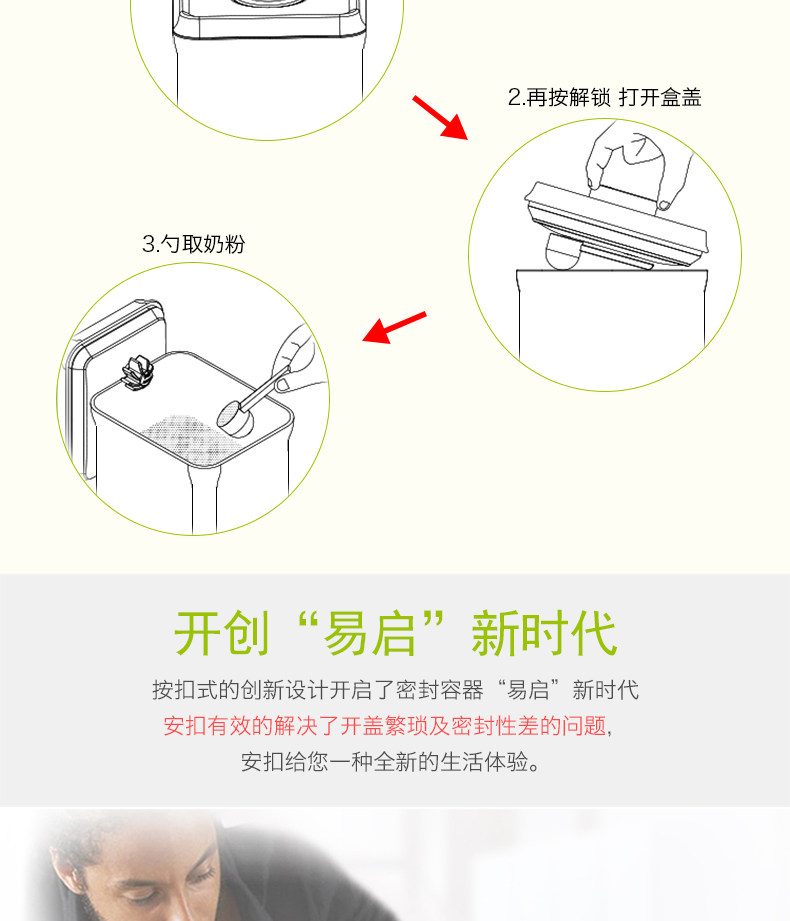 2.再按解锁 打开盒盖

3.勺取奶粉

开创“易启”新时代

按扣式的创新设计开启了密封容器“易启”新时代
安扣有效的解决了开盖繁琐及密封性差的问题，
安扣给您一种全新的生活体验。