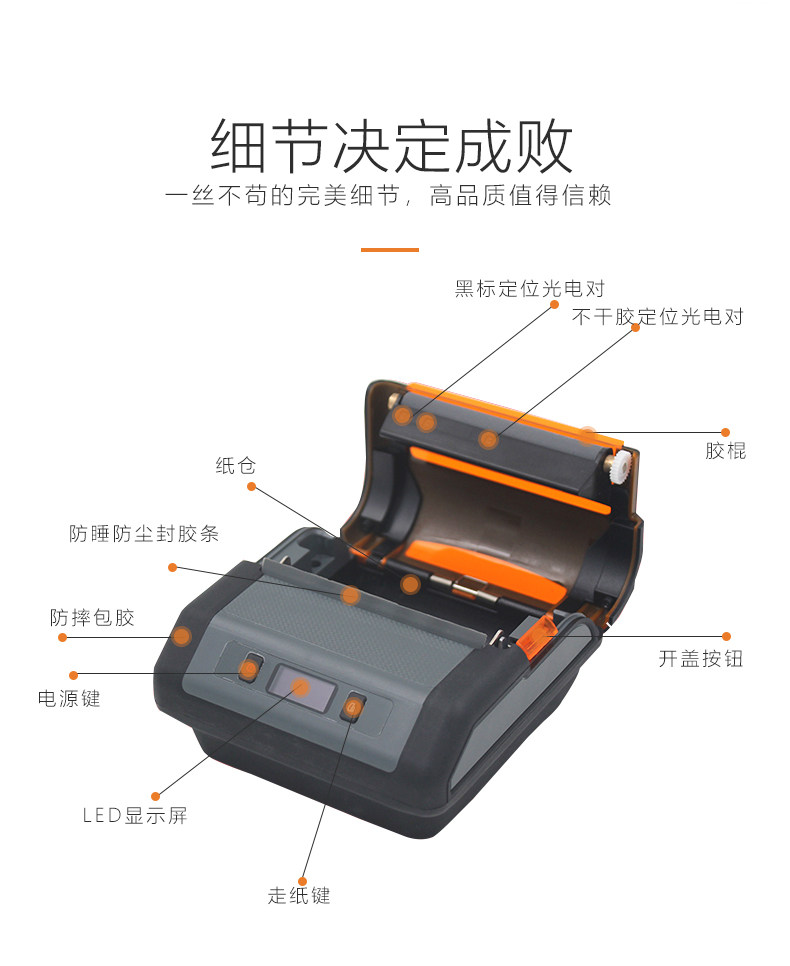 细节决定成败
一丝不苟的完美细节，高品质值得信赖

黑标定位光电对
不干胶定位光电对
胶棍
纸仓
防睡防尘封胶条
防摔包胶
开盖按钮
电源键
LED显示屏
走纸键