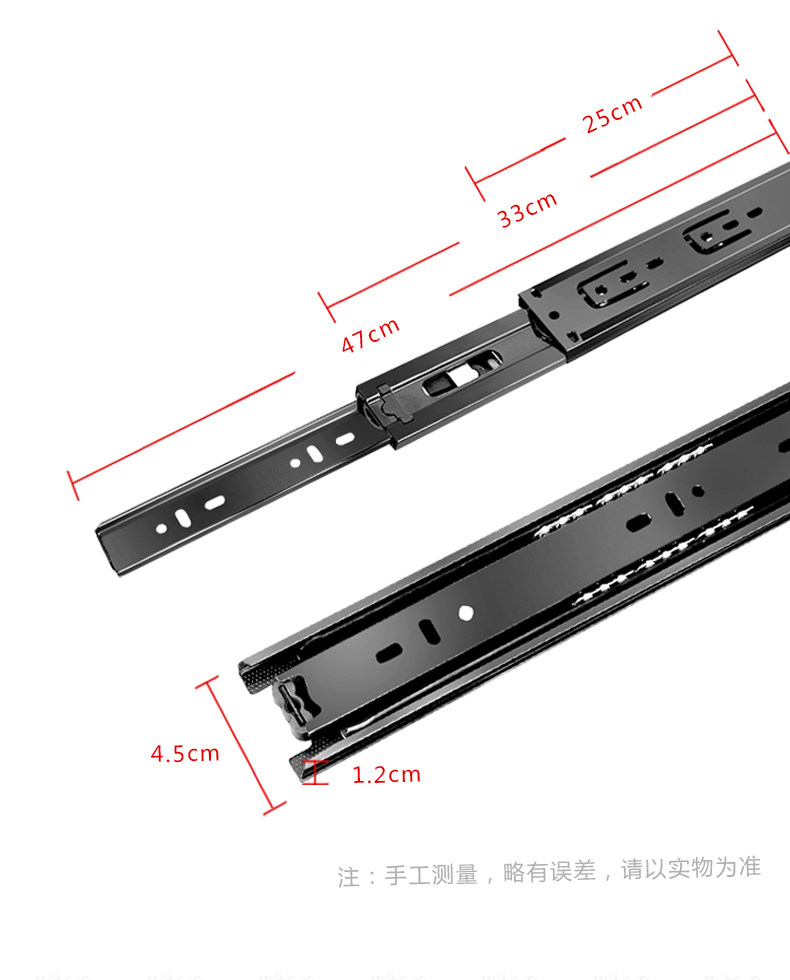 25cm

33cm

47cm

4.5cm

1.2cm

注：手工测量，略有误差，请以实物为准