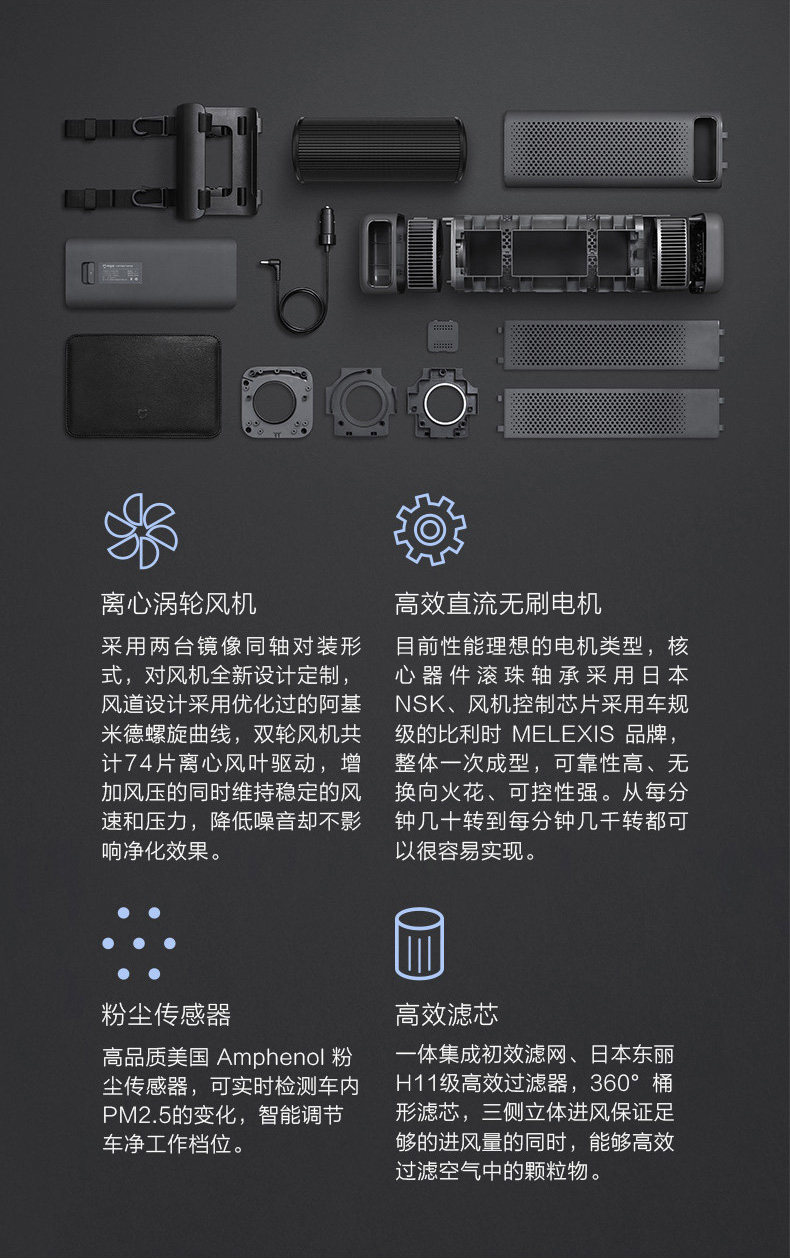 离心涡轮风机

采用两台镜像同轴对装形式，对风机全新设计定制，风道设计采用优化过的阿基米德螺旋曲线，双轮风机共计74片离心风叶驱动，增加风压的同时维持稳定的风速和压力，降低噪音却不影响净化效果。

高效直流无刷电机

目前性能理想的电机类型，核心器件滚珠轴承采用日本NSK、风机控制芯片采用车规级的比利时 MELEXIS 品牌，整体一次成型，可靠性高、无换向火花、可控性强。从每分钟几十转到每分钟几千转都可以很容易实现。

粉尘传感器

高品质美国 Amphenol 粉尘传感器，可实时检测车内PM2.5的变化，智能调节车净工作档位。

高效滤芯

一体集成初效滤网、日本东丽H11级高效过滤器，360° 桶形滤芯，三侧立体进风保证足够的进风量的同时，能够高效过滤空气中的颗粒物。