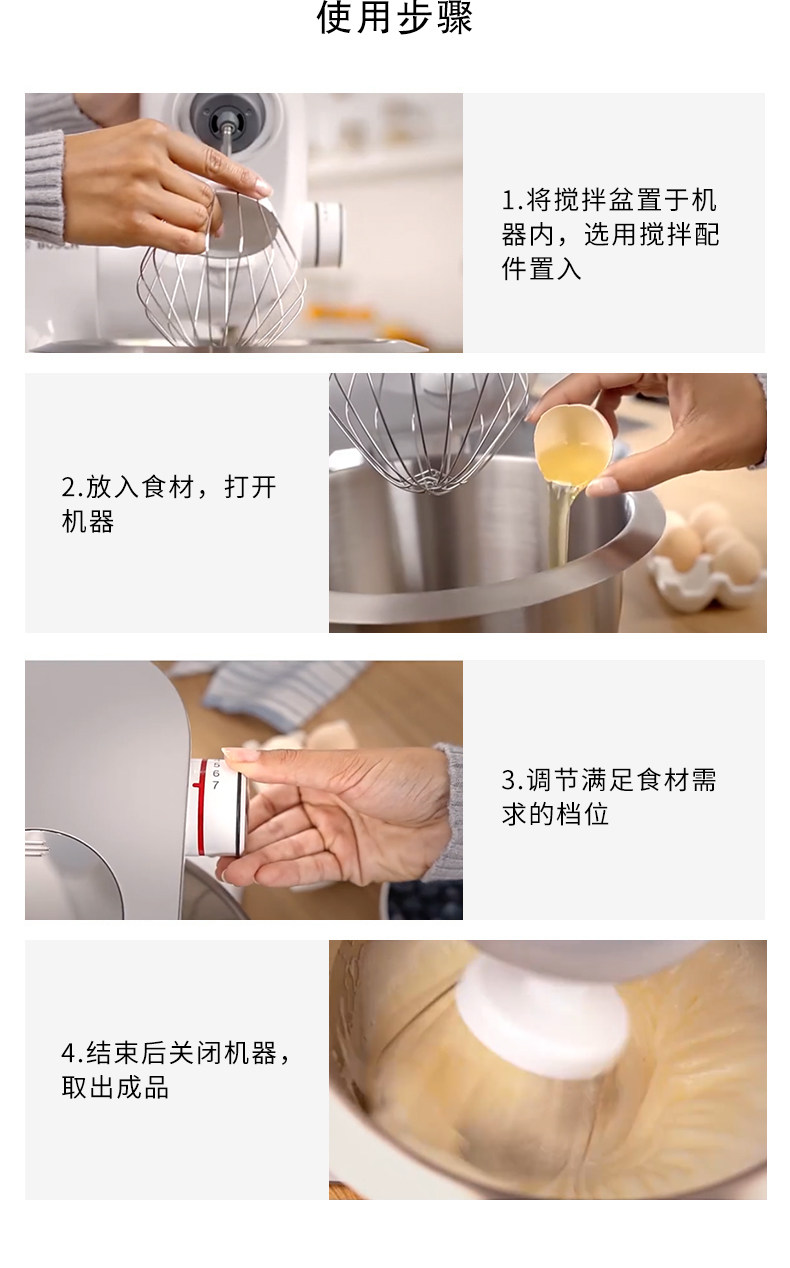 使用步骤

1.将搅拌盆置于机器内，选用搅拌配件置入

2.放入食材，打开机器

5
6
7

3.调节满足食材需求的档位

4.结束后关闭机器，取出成品